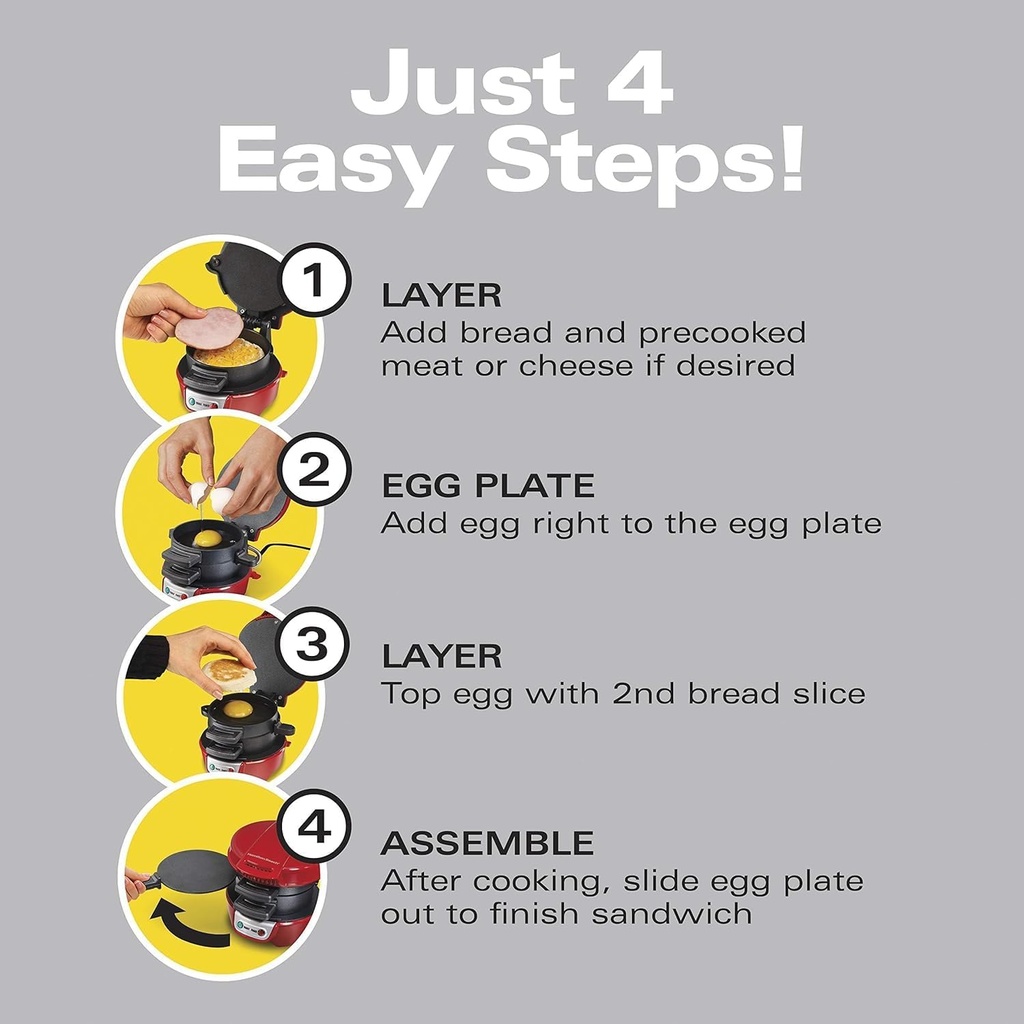 Just 4
Easy Steps!

1

LAYER
Add bread and precooked meat or cheese if desired

2

EGG PLATE
Add egg right to the egg plate

3

LAYER
Top egg with 2nd bread slice

4

ASSEMBLE
After cooking, slide egg plate out to finish sandwich