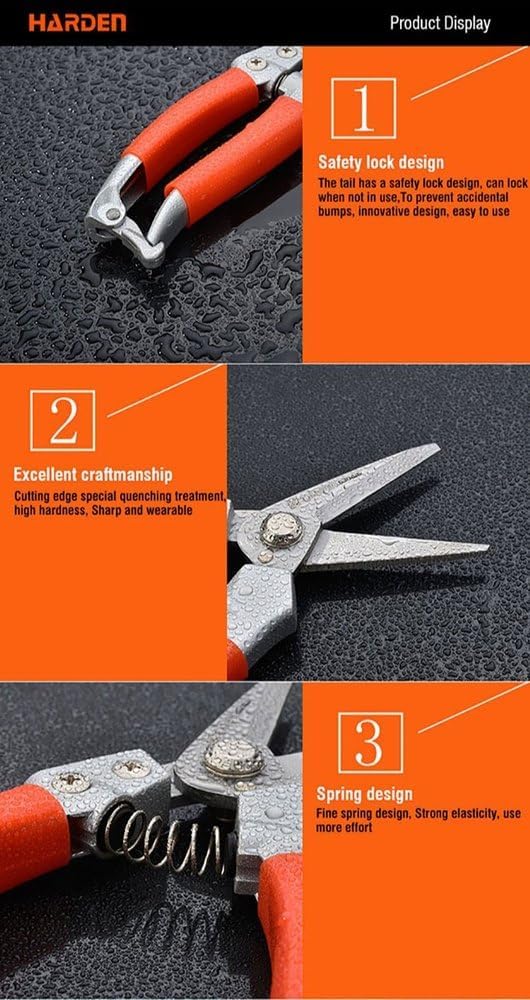 HARDEN

Product Display

1

Safety lock design

The tail has a safety lock design, can lock when not in use,To prevent accidental bumps, innovative design, easy to use

2

Excellent craftmanship

Cutting edge special quenching treatment, high hardness, Sharp and wearable

3

Spring design

Fine spring design, Strong elasticity, use more effort