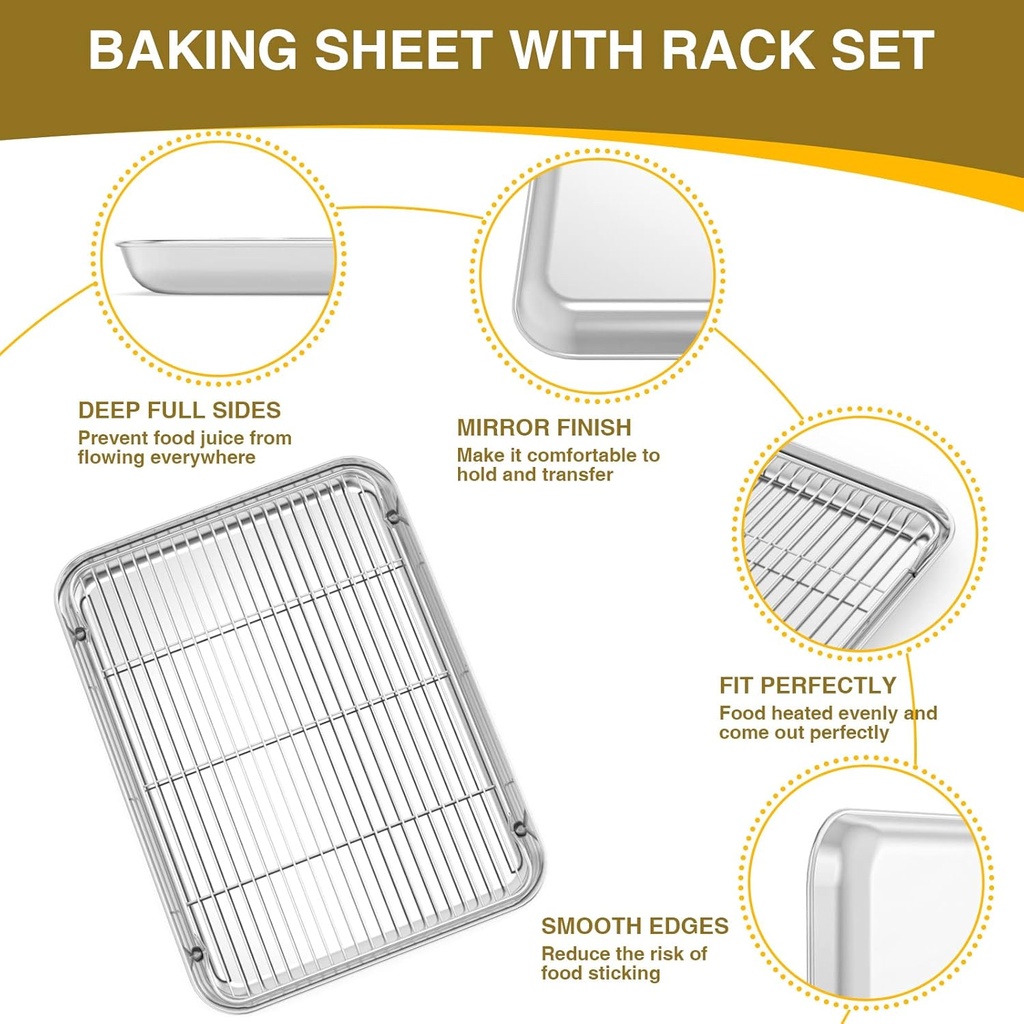 BAKING SHEET WITH RACK SET

DEEP FULL SIDES
Prevent food juice from flowing everywhere

MIRROR FINISH
Make it comfortable to hold and transfer

FIT PERFECTLY
Food heated evenly and come out perfectly

SMOOTH EDGES
Reduce the risk of food sticking