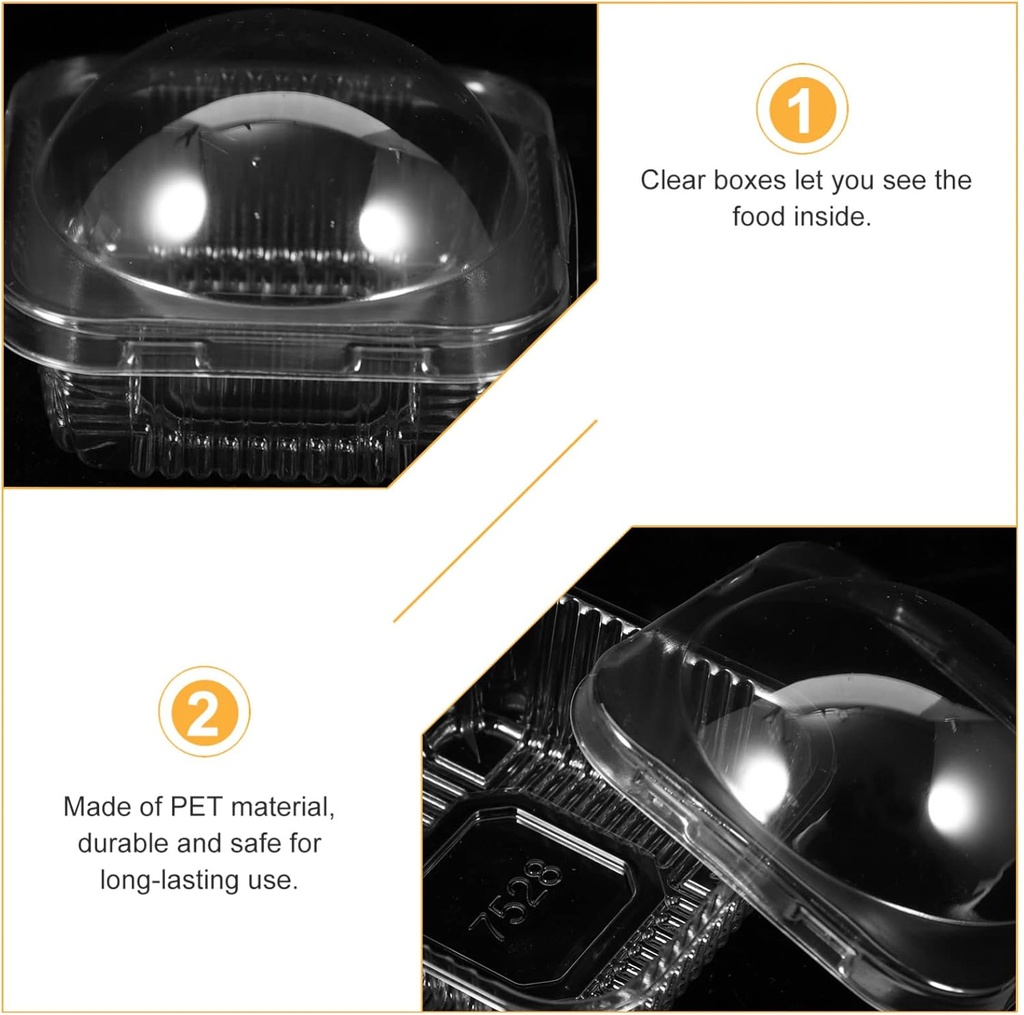 1

Clear boxes let you see the food inside.

2

Made of PET material, durable and safe for long-lasting use.

7528