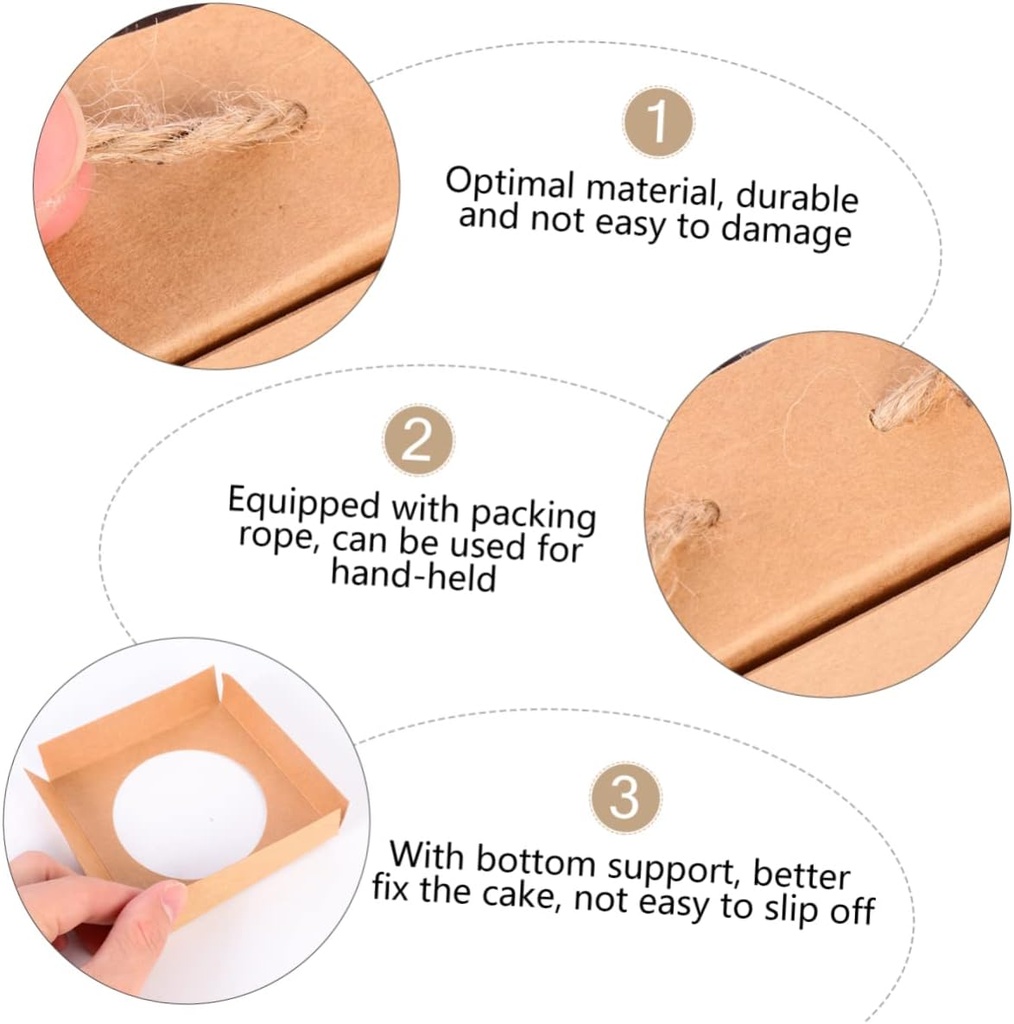 1

Optimal material, durable and not easy to damage

2

Equipped with packing rope, can be used for hand-held

3

With bottom support, better fix the cake, not easy to slip off