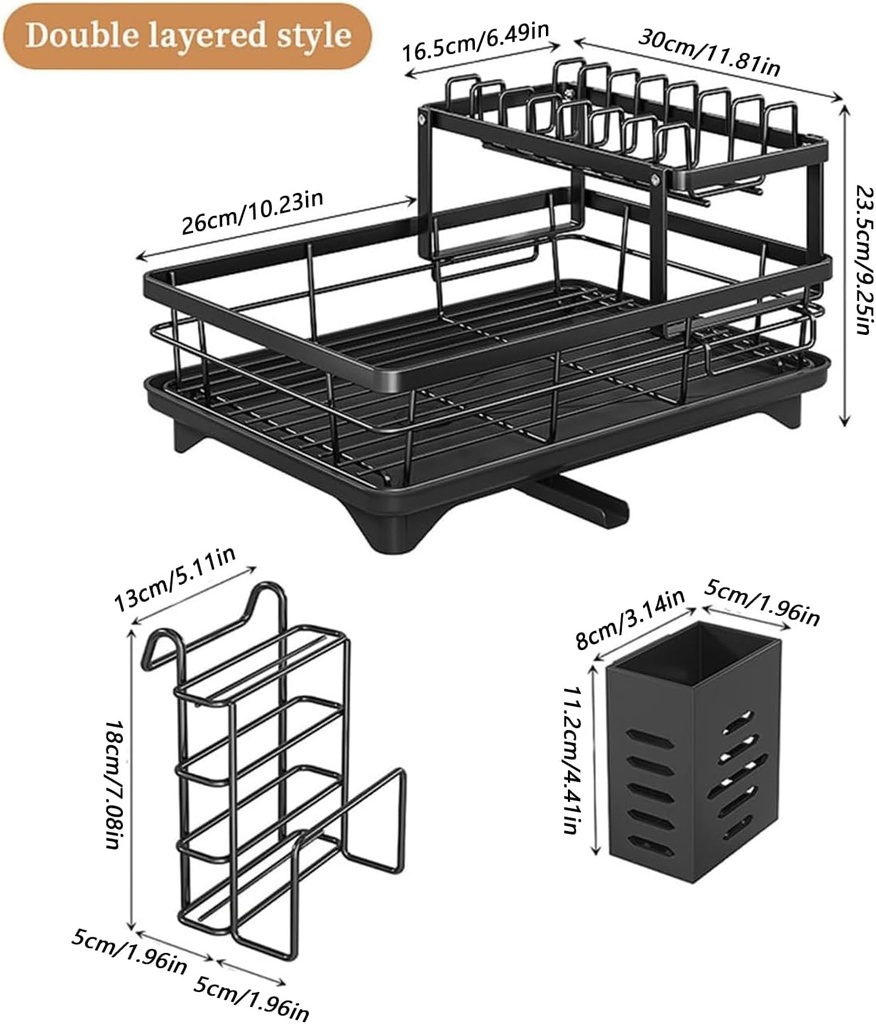 Double layered style

16.5cm/6.49in
30cm/11.81in
26cm/10.23in
23.5cm/9.25in

13cm/5.11in
18cm/7.08in
5cm/1.96in
5cm/1.96in

8cm/3.14in
5cm/1.96in
11.2cm/4.41in