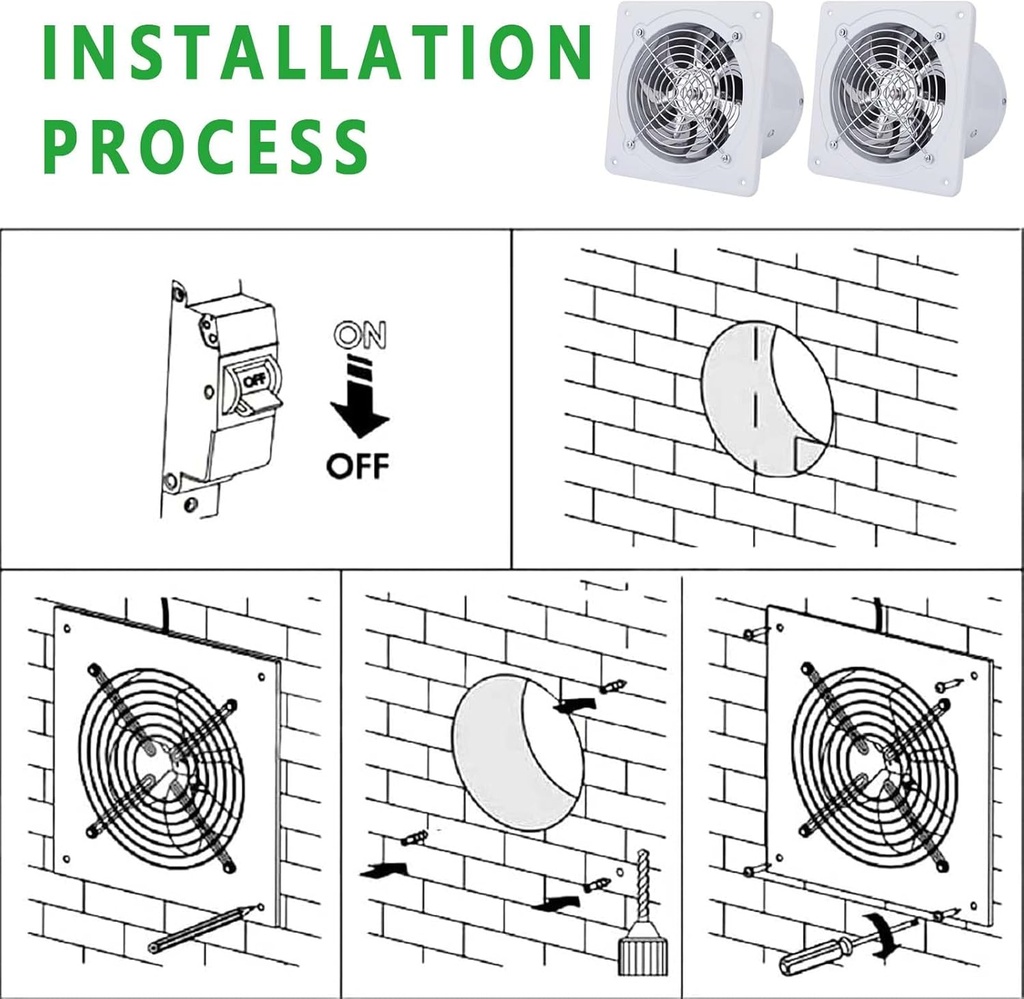 INSTALLATION PROCESS

OFF

ON

OFF