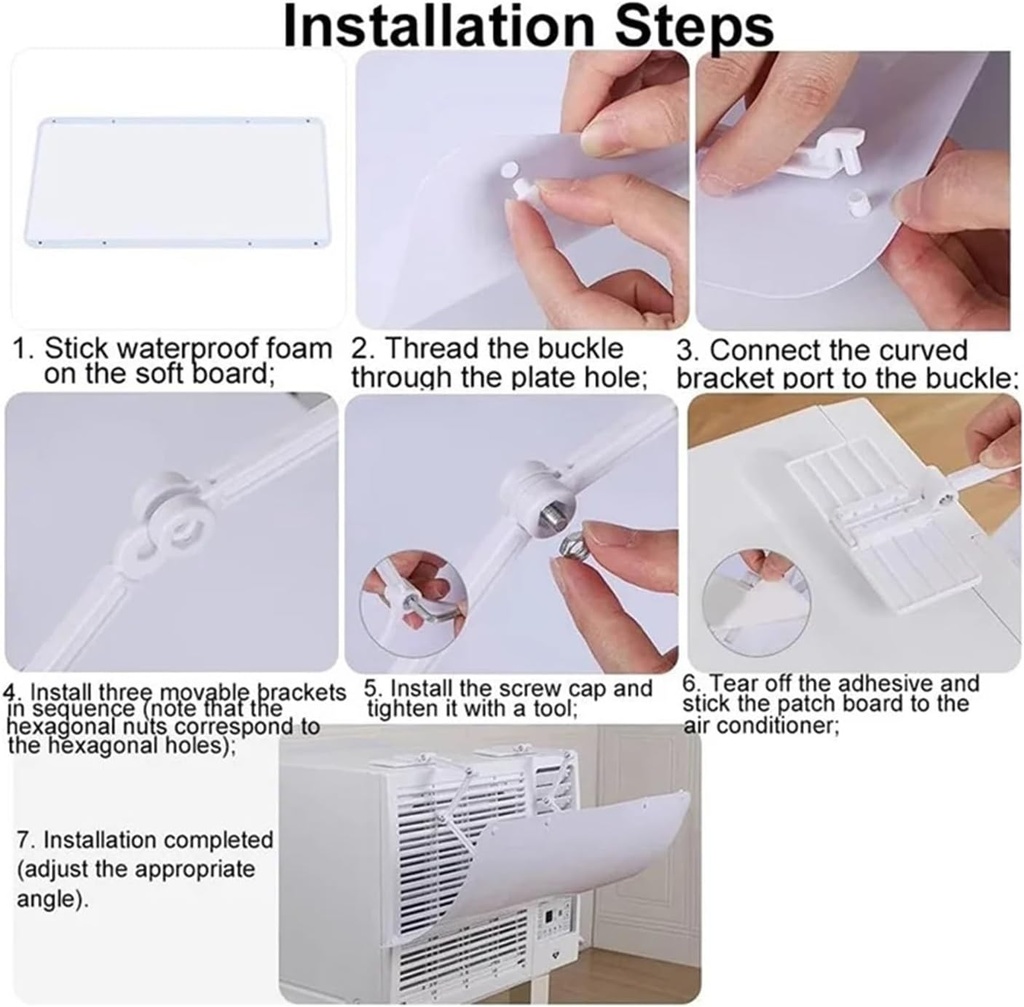 Installation Steps

1. Stick waterproof foam on the soft board;

2. Thread the buckle through the plate hole;

3. Connect the curved bracket port to the buckle;

4. Install three movable brackets in sequence (note that the hexagonal nuts correspond to the hexagonal holes);

5. Install the screw cap and tighten it with a tool;

6. Tear off the adhesive and stick the patch board to the air conditioner;

7. Installation completed (adjust the appropriate angle).