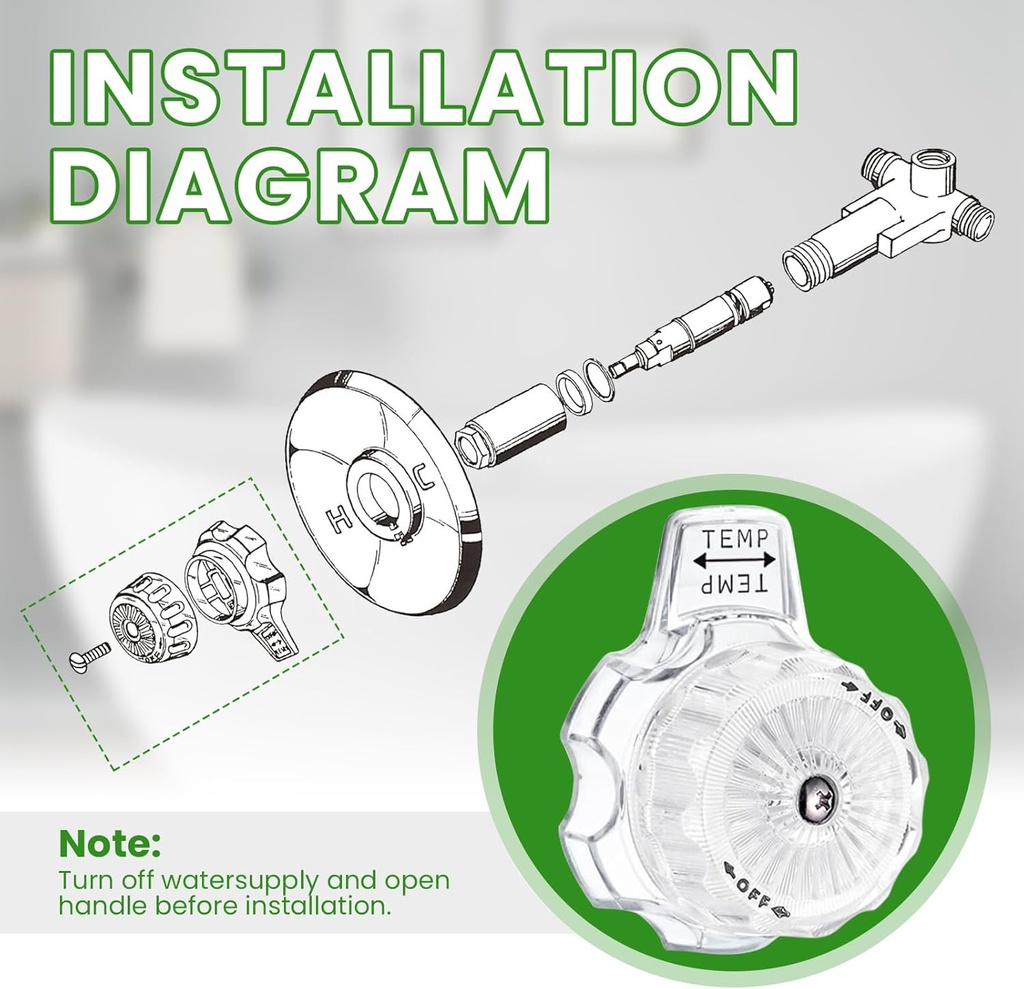 INSTALLATION DIAGRAM

H C

TEMP
TEMP

OFF
OFF

Note:
Turn off watersupply and open handle before installation.