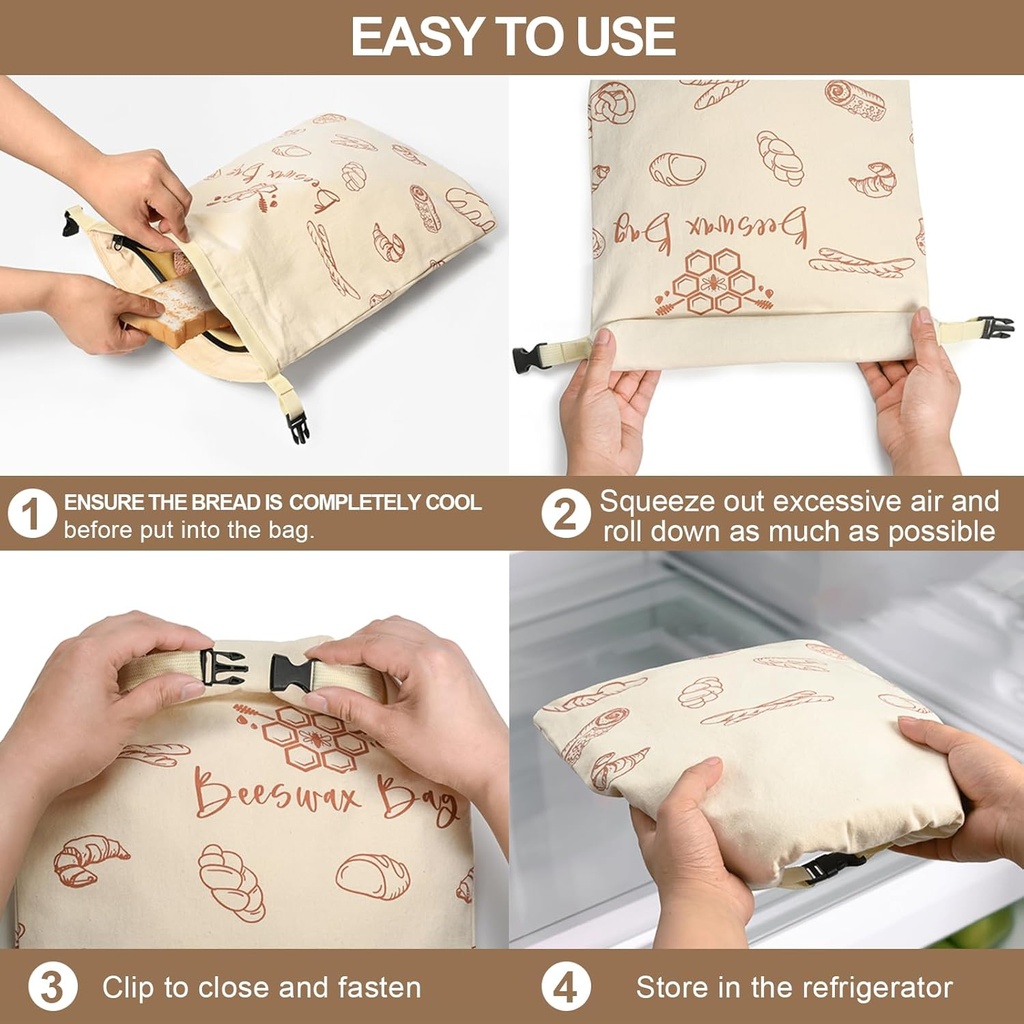 EASY TO USE

Beeswax Bag

Beeswax Bag

1 ENSURE THE BREAD IS COMPLETELY COOL before put into the bag.

2 Squeeze out excessive air and roll down as much as possible

Beeswax Bag

3 Clip to close and fasten

4 Store in the refrigerator