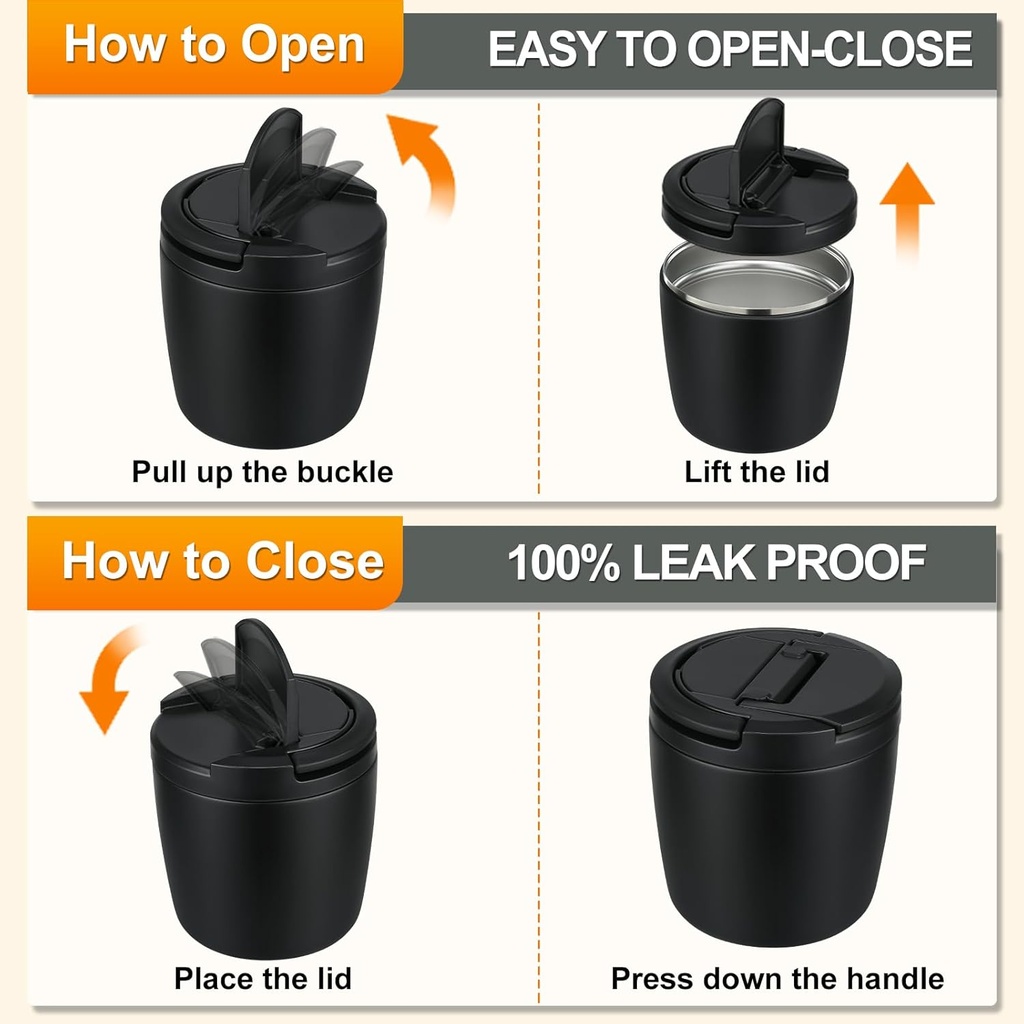 How to Open
EASY TO OPEN-CLOSE

Pull up the buckle

Lift the lid

How to Close
100% LEAK PROOF

Place the lid

Press down the handle