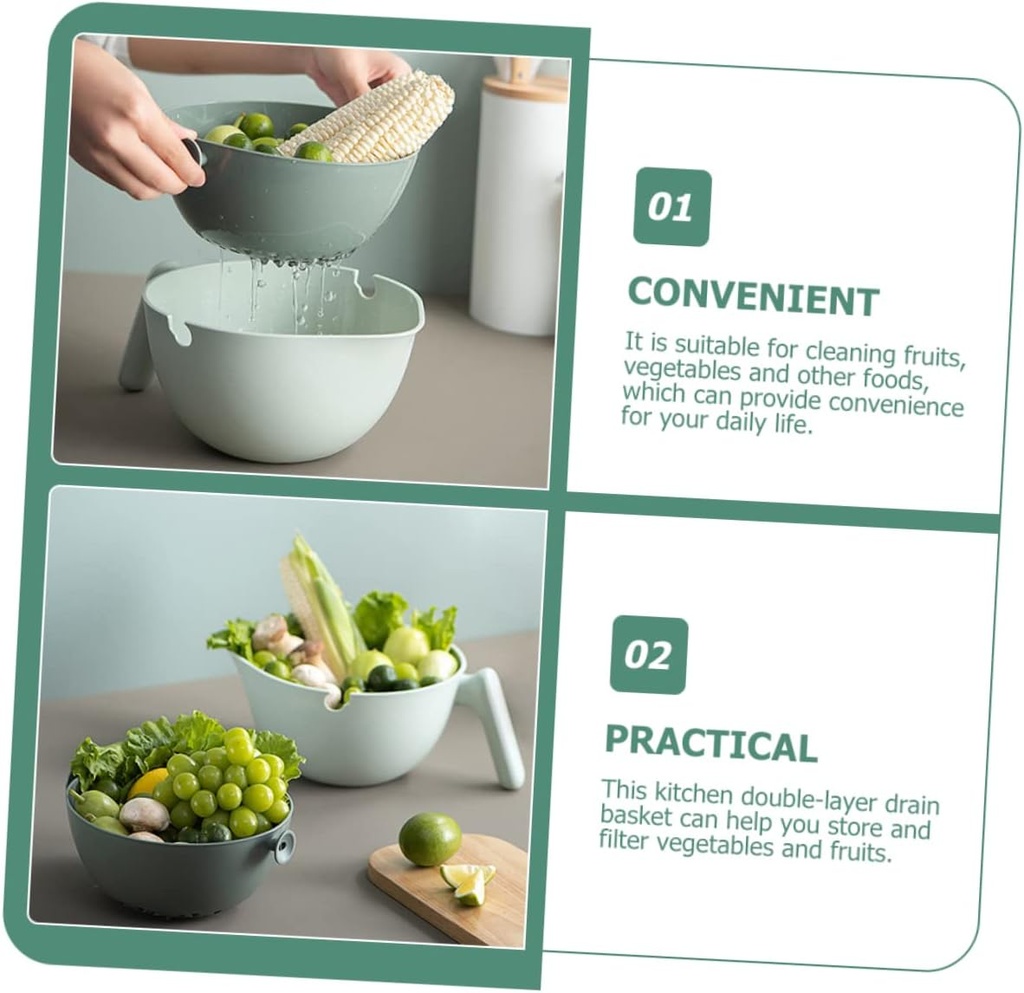 01

CONVENIENT

It is suitable for cleaning fruits, vegetables and other foods, which can provide convenience for your daily life.

02

PRACTICAL

This kitchen double-layer drain basket can help you store and filter vegetables and fruits.