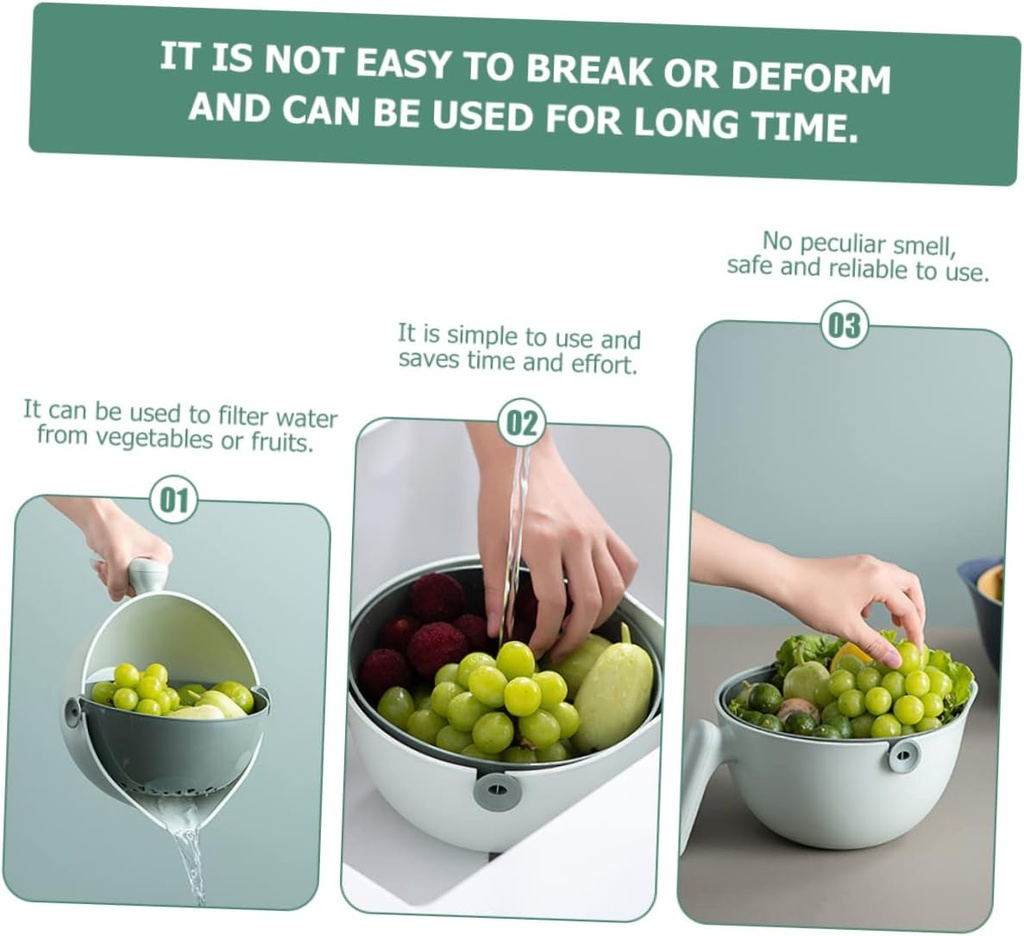 IT IS NOT EASY TO BREAK OR DEFORM AND CAN BE USED FOR LONG TIME.

It can be used to filter water from vegetables or fruits.

01

It is simple to use and saves time and effort.

02

No peculiar smell, safe and reliable to use.

03