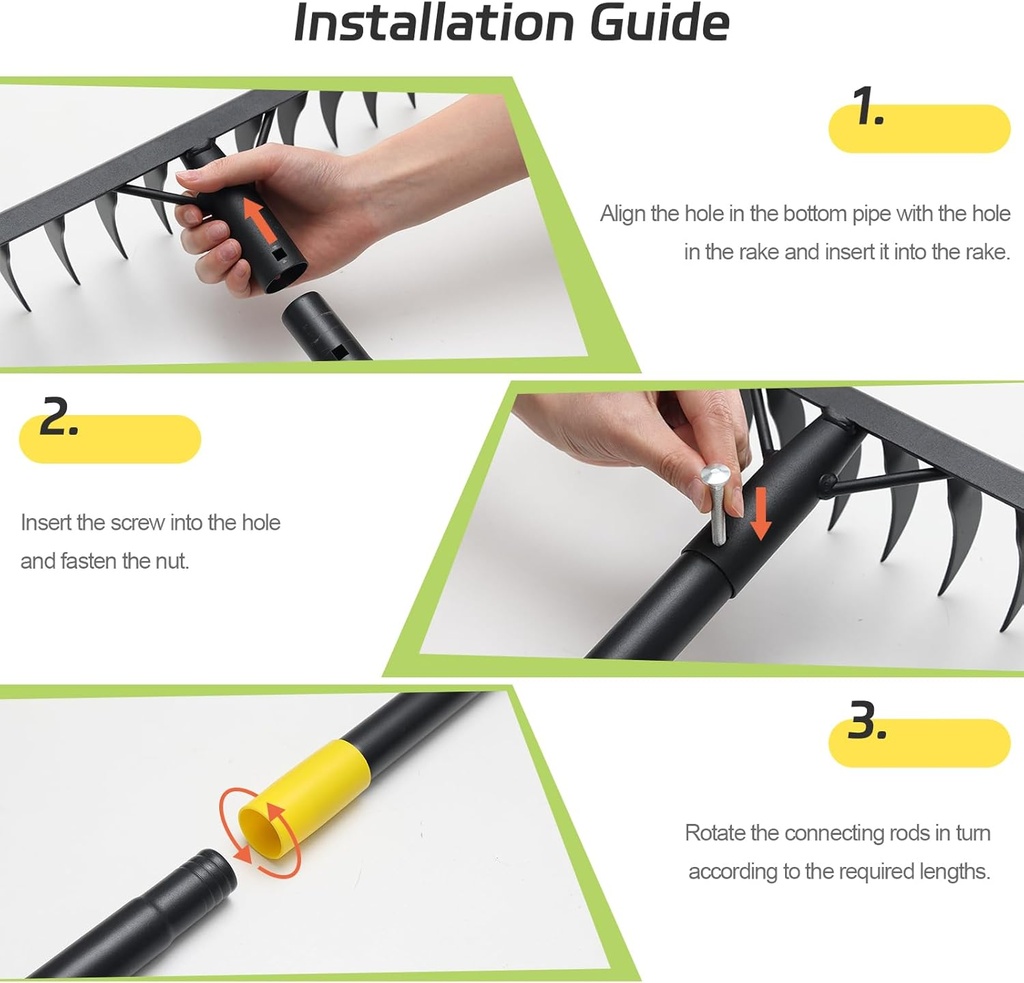 Installation Guide

1.

Align the hole in the bottom pipe with the hole in the rake and insert it into the rake.

2.

Insert the screw into the hole and fasten the nut.

3.

Rotate the connecting rods in turn according to the required lengths.