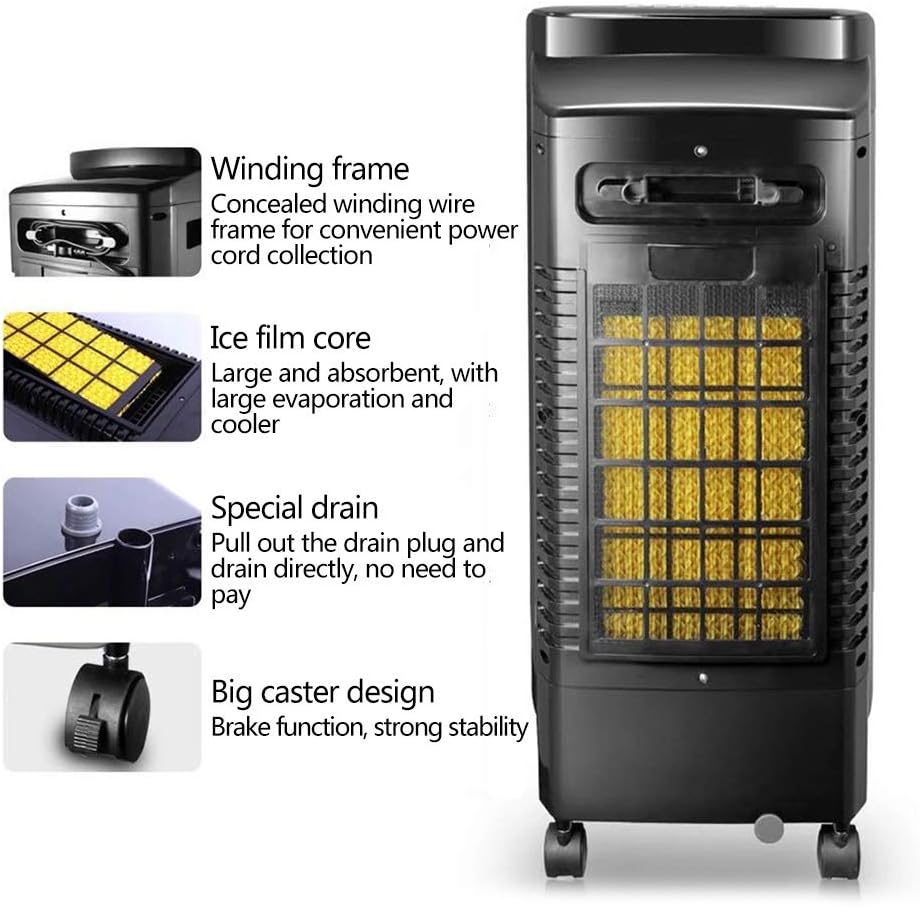 Winding frame
Concealed winding wire frame for convenient power cord collection

Ice film core
Large and absorbent, with large evaporation and cooler

Special drain
Pull out the drain plug and drain directly, no need to pay

Big caster design
Brake function, strong stability