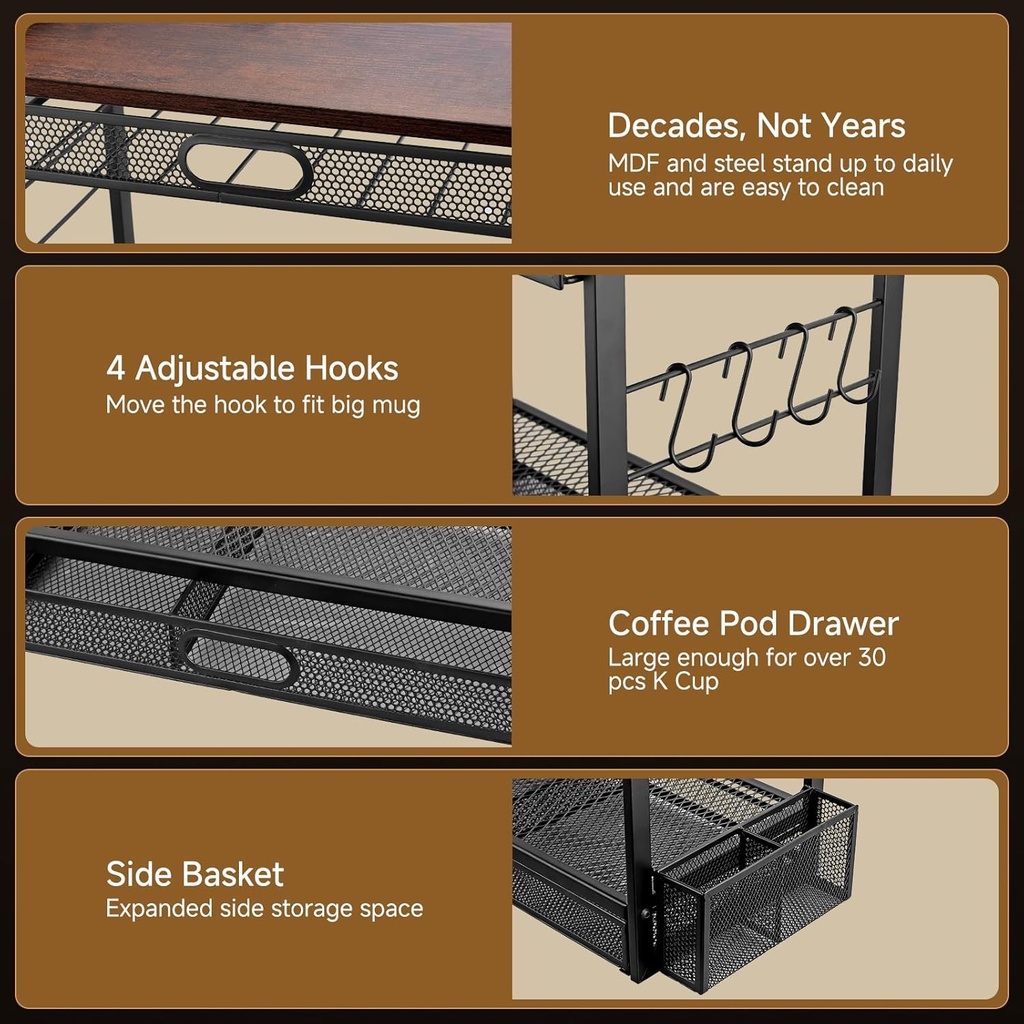 Decades, Not Years
MDF and steel stand up to daily use and are easy to clean

4 Adjustable Hooks
Move the hook to fit big mug

Coffee Pod Drawer
Large enough for over 30 pcs K Cup

Side Basket
Expanded side storage space