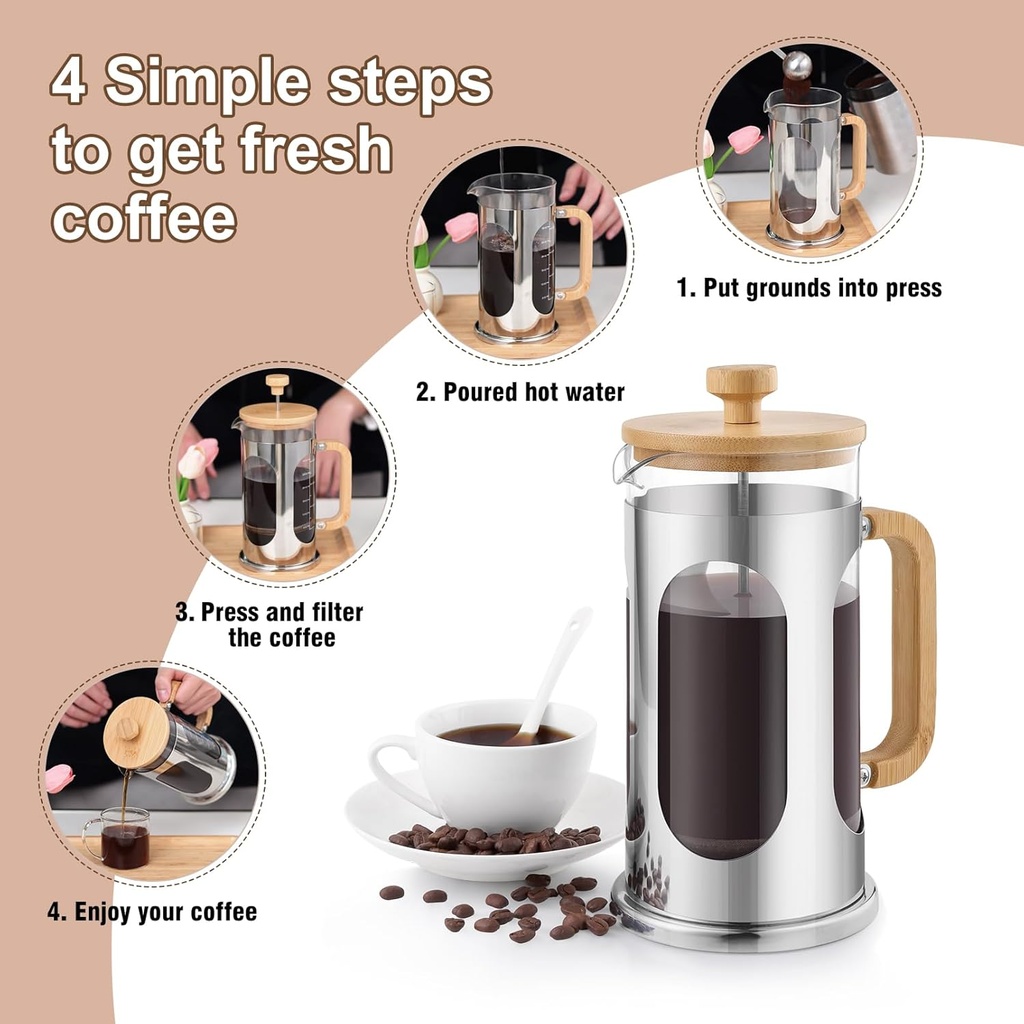 4 Simple steps to get fresh coffee

1. Put grounds into press

2. Poured hot water

3. Press and filter the coffee

4. Enjoy your coffee