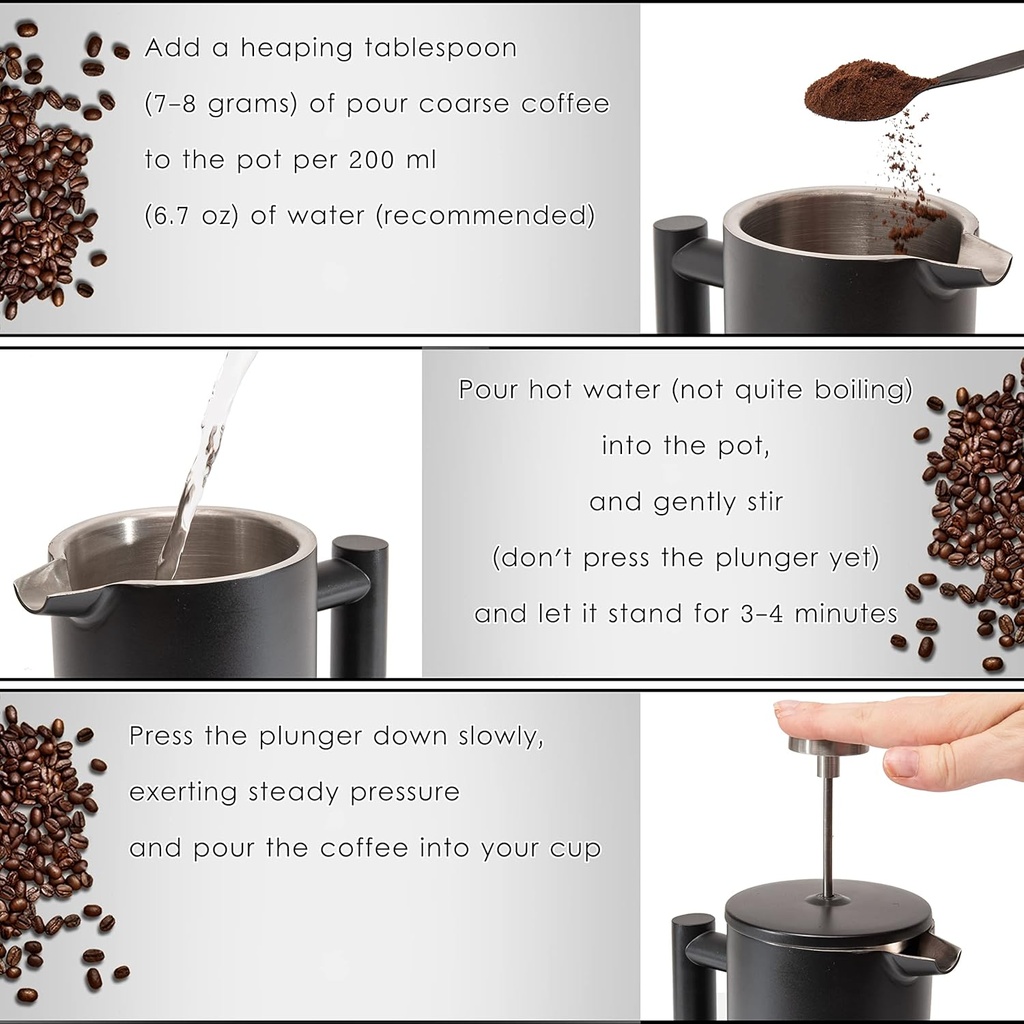 Add a heaping tablespoon (7–8 grams) of pour coarse coffee to the pot per 200 ml (6.7 oz) of water (recommended)

Pour hot water (not quite boiling) into the pot, and gently stir (don't press the plunger yet) and let it stand for 3–4 minutes

Press the plunger down slowly, exerting steady pressure and pour the coffee into your cup