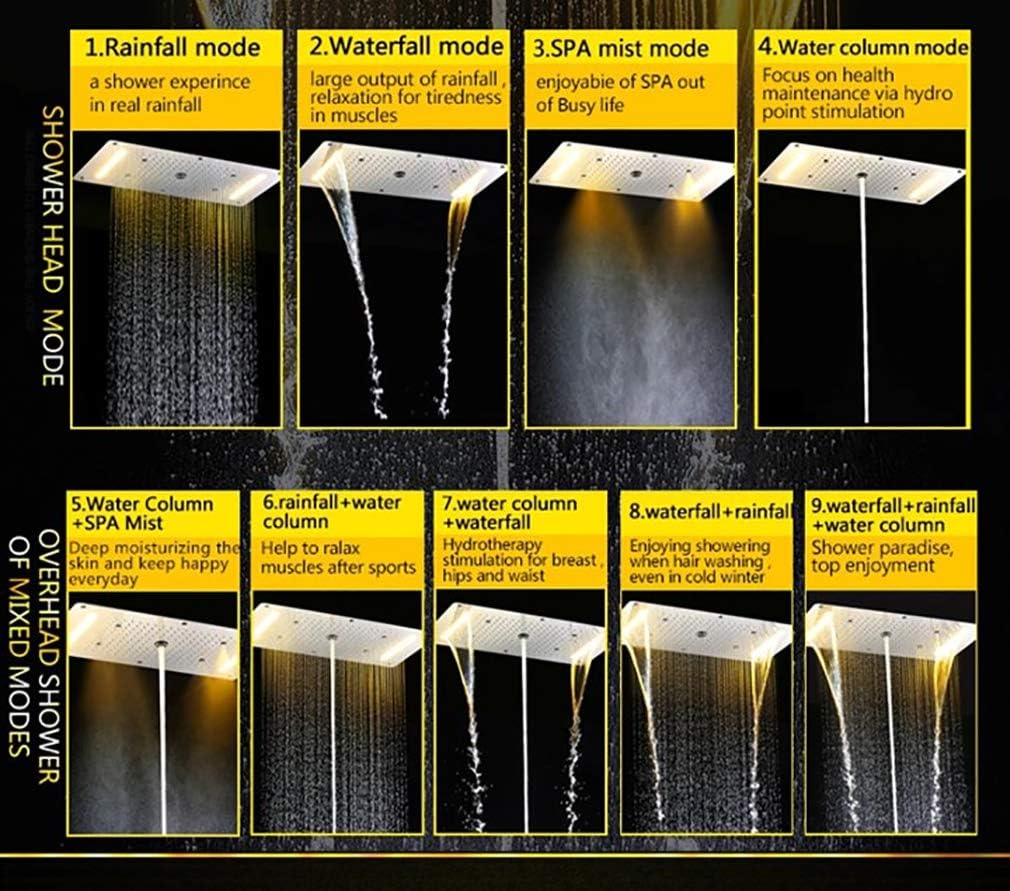 SHOWER HEAD MODE

1.Rainfall mode
a shower experince in real rainfall

2.Waterfall mode
large output of rainfall , relaxation for tiredness in muscles

3.SPA mist mode
enjoyabie of SPA out of Busy life

4.Water column mode
Focus on health maintenance via hydro point stimulation

OVERHEAD SHOWER OF MIXED MODES

5.Water Column +SPA Mist
Deep moisturizing the skin and keep happy everyday

6.rainfall+water column
Help to ralax muscles after sports

7.water column +waterfall
Hydrotherapy stimulation for breast , hips and waist

8.waterfall+rainfall
Enjoying showering when hair washing , even in cold winter

9.waterfall+rainfall +water column
Shower paradise, top enjoyment