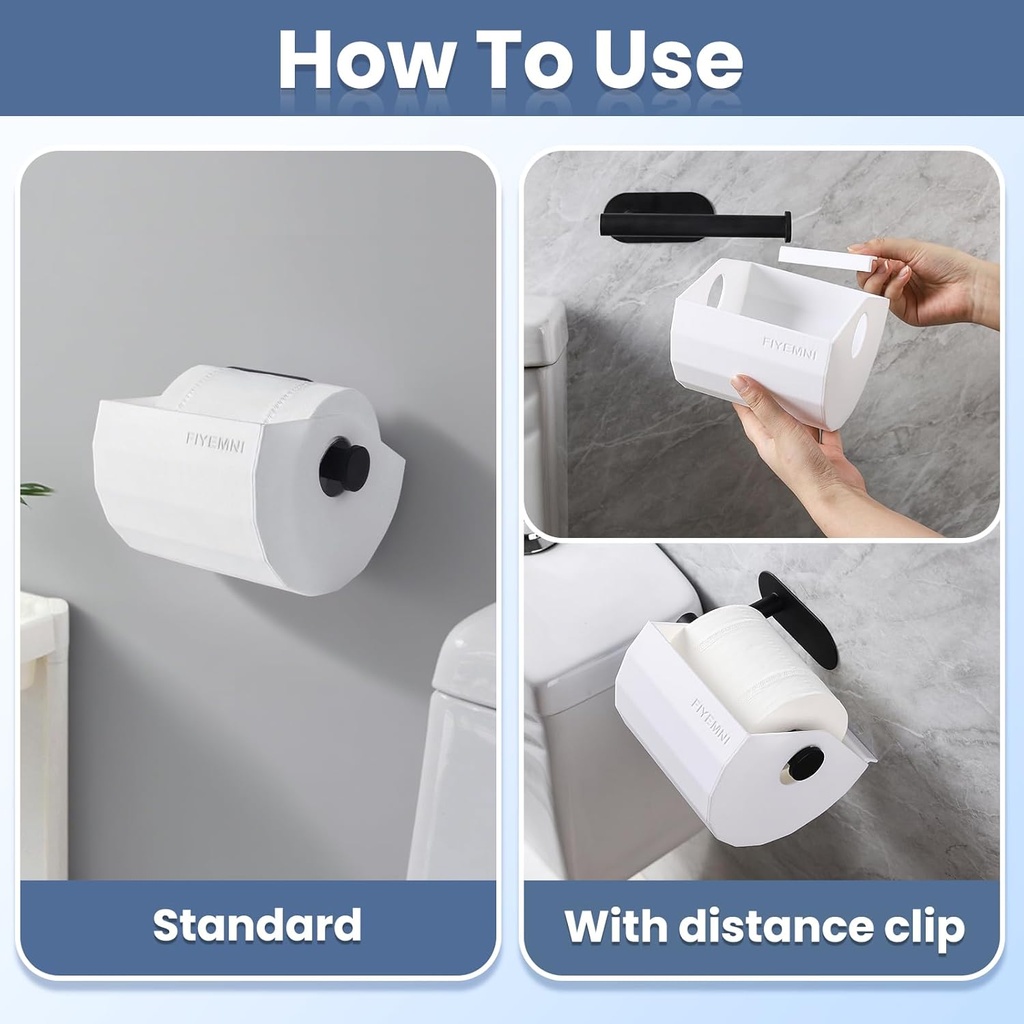 How To Use

FIYEMNI

Standard

FIYEMNI

FIYEMNI

With distance clip