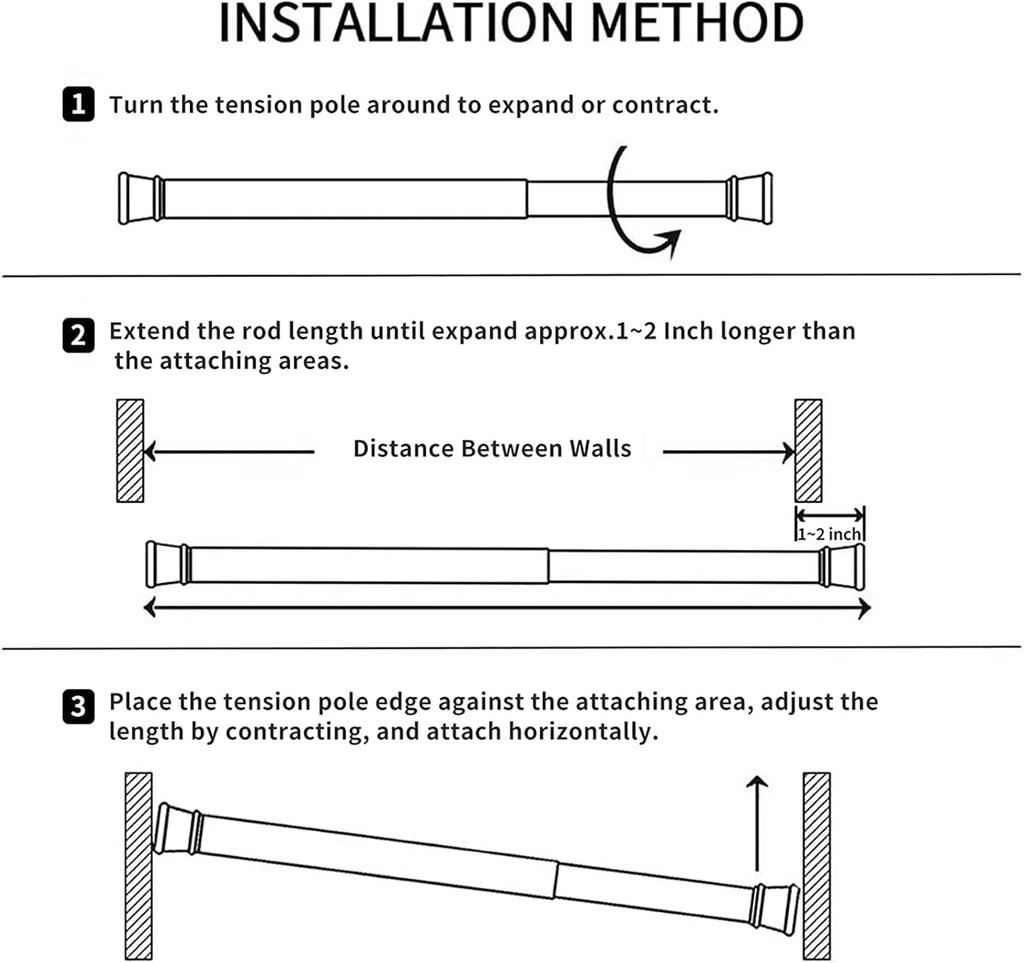 INSTALLATION METHOD

1 Turn the tension pole around to expand or contract.

2 Extend the rod length until expand approx.1~2 Inch longer than the attaching areas.

Distance Between Walls

1~2 inch

3 Place the tension pole edge against the attaching area, adjust the length by contracting, and attach horizontally.