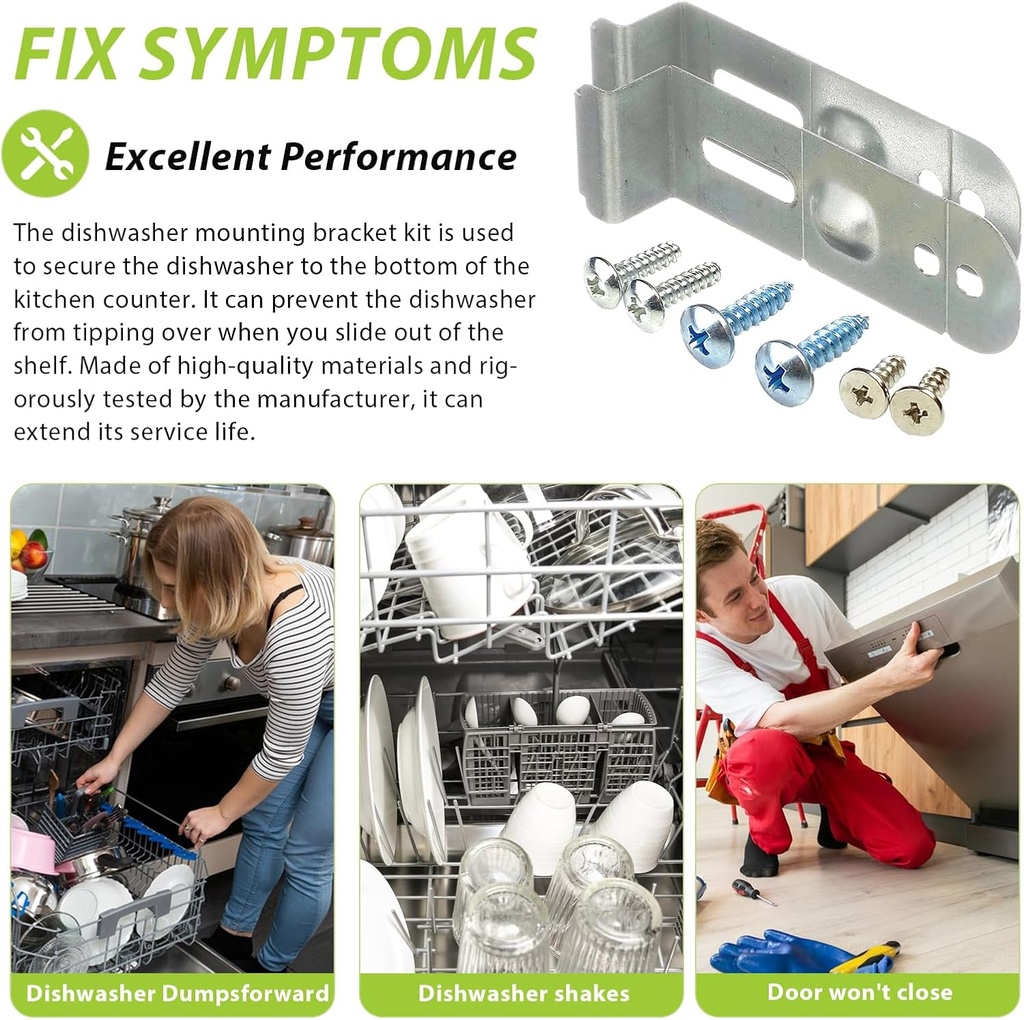 FIX SYMPTOMS

Excellent Performance

The dishwasher mounting bracket kit is used to secure the dishwasher to the bottom of the kitchen counter. It can prevent the dishwasher from tipping over when you slide out of the shelf. Made of high-quality materials and rigorously tested by the manufacturer, it can extend its service life.

Dishwasher Dumpsforward

Dishwasher shakes

Door won't close