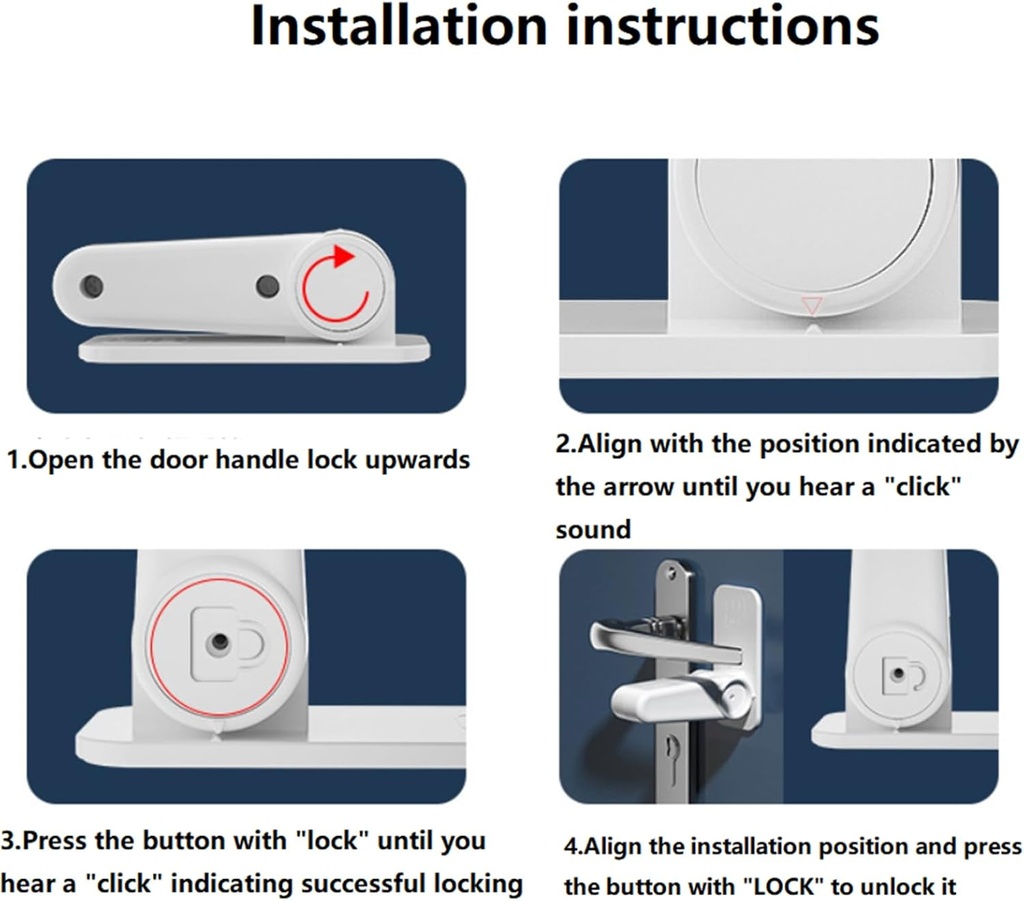 Installation instructions

1.Open the door handle lock upwards

2.Align with the position indicated by the arrow until you hear a "click" sound

3.Press the button with "lock" until you hear a "click" indicating successful locking

4.Align the installation position and press the button with "LOCK" to unlock it