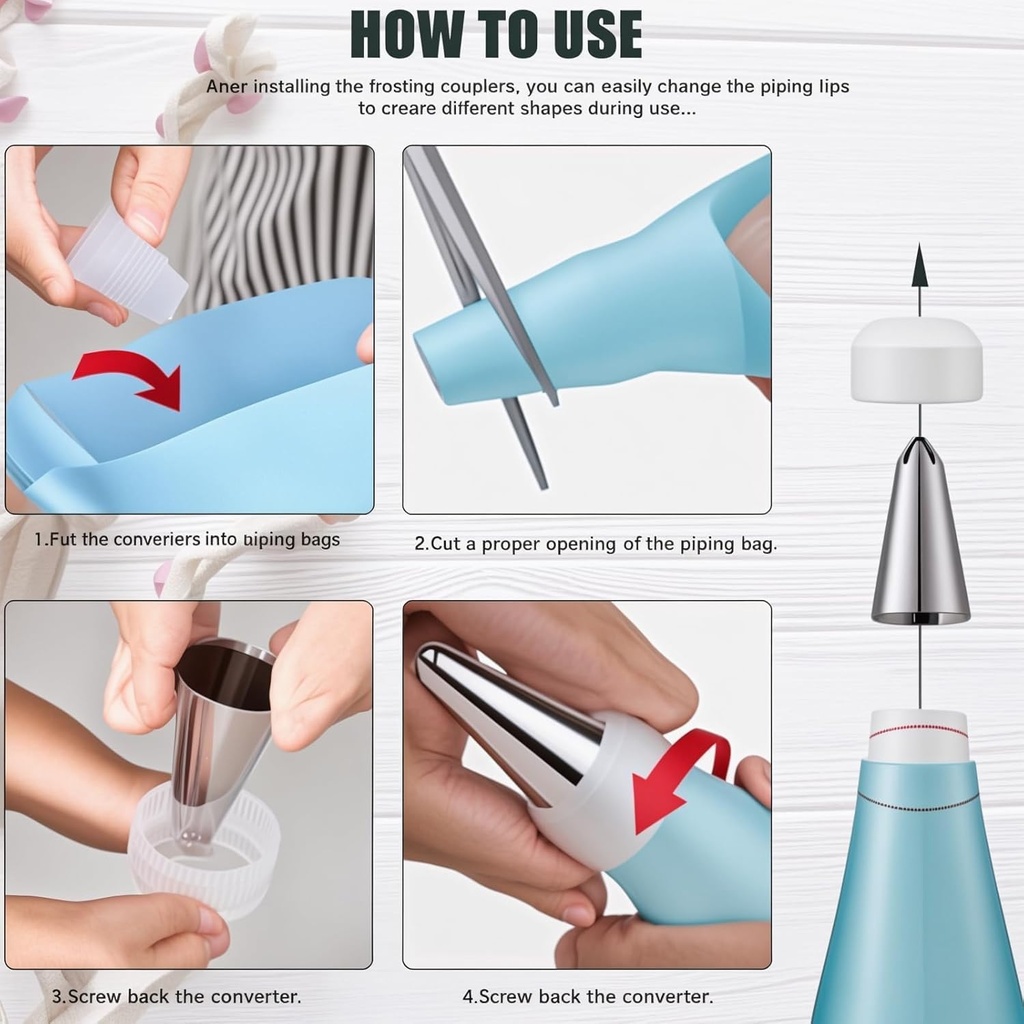 HOW TO USE

Aner installing the frosting couplers, you can easily change the piping lips to creare different shapes during use...

1.Fut the converiers into piping bags

2.Cut a proper opening of the piping bag.

3.Screw back the converter.

4.Screw back the converter.