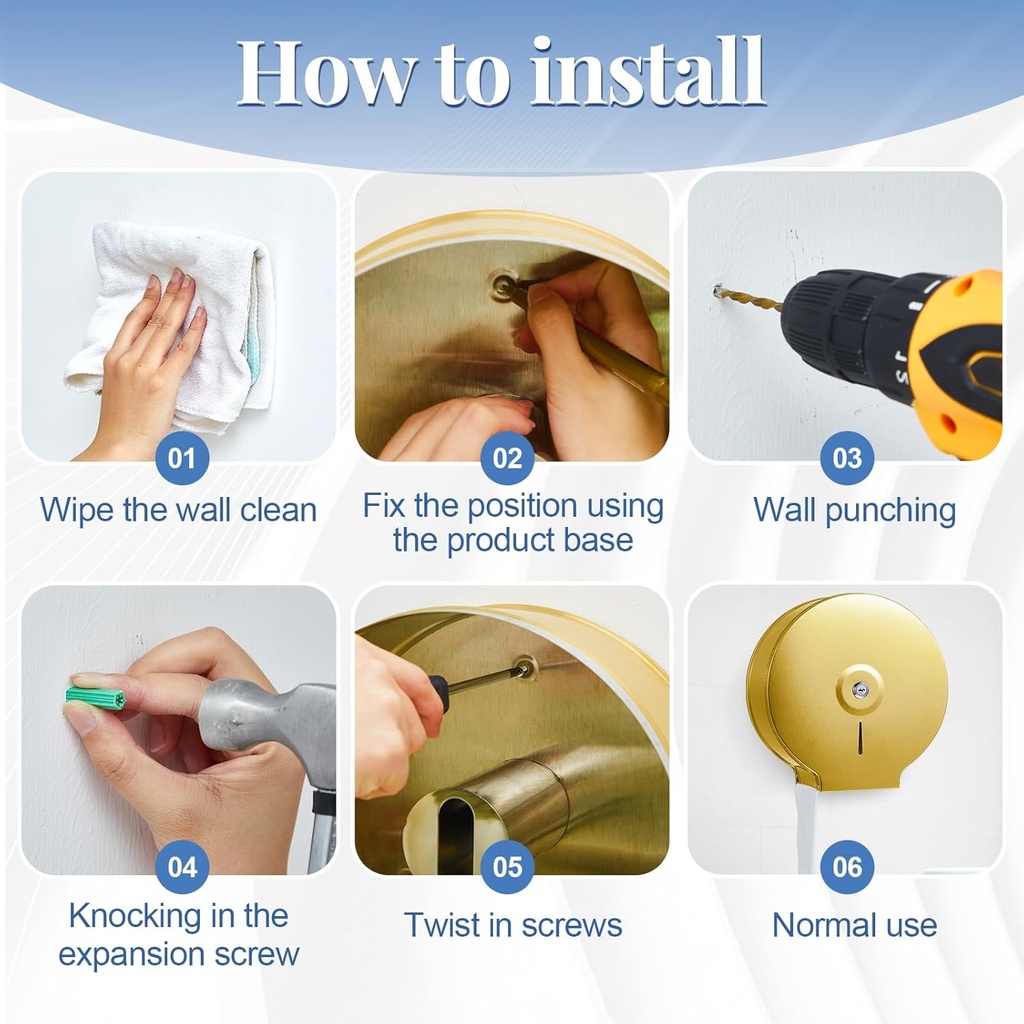 How to install

01
Wipe the wall clean

02
Fix the position using the product base

03
Wall punching

04
Knocking in the expansion screw

05
Twist in screws

06
Normal use