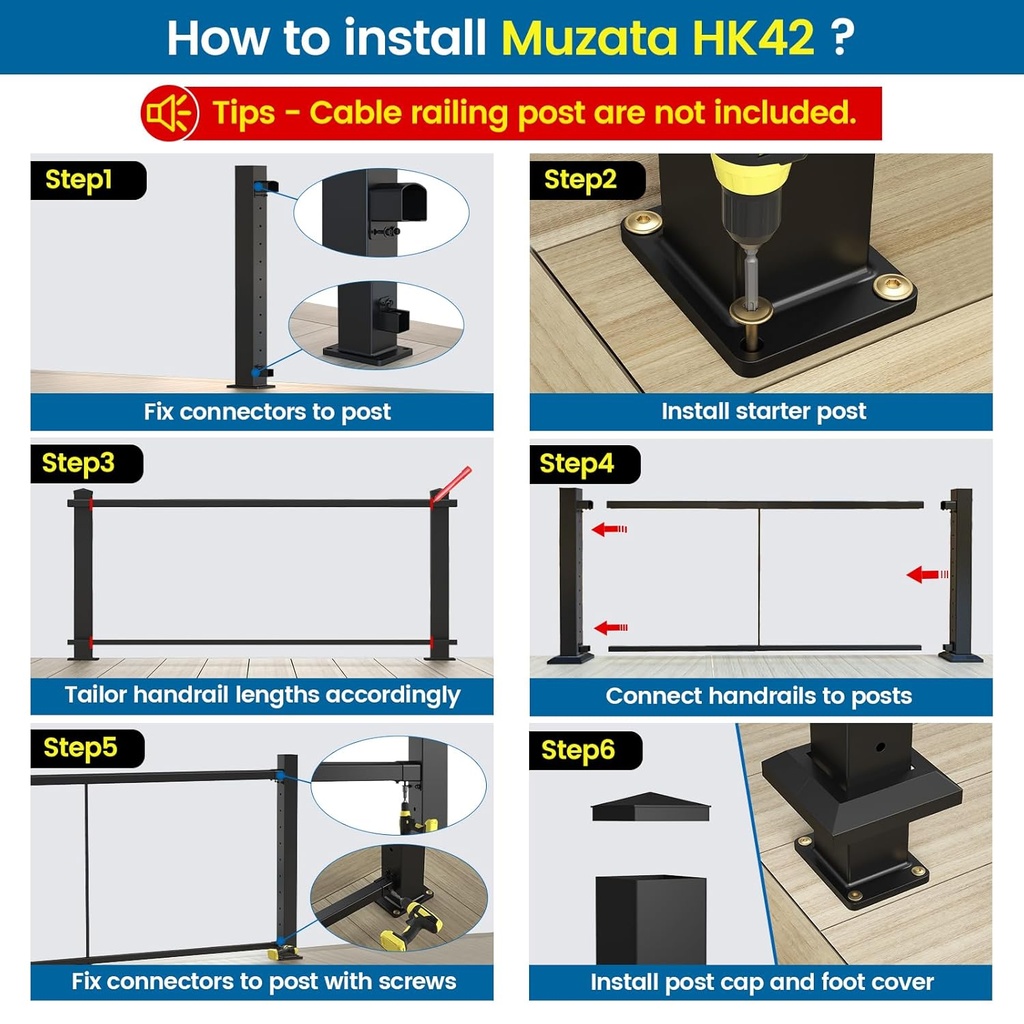 How to install Muzata HK42 ?

Tips - Cable railing post are not included.

Step1

Fix connectors to post

Step2

Install starter post

Step3

Tailor handrail lengths accordingly

Step4

Connect handrails to posts

Step5

Fix connectors to post with screws

Step6

Install post cap and foot cover