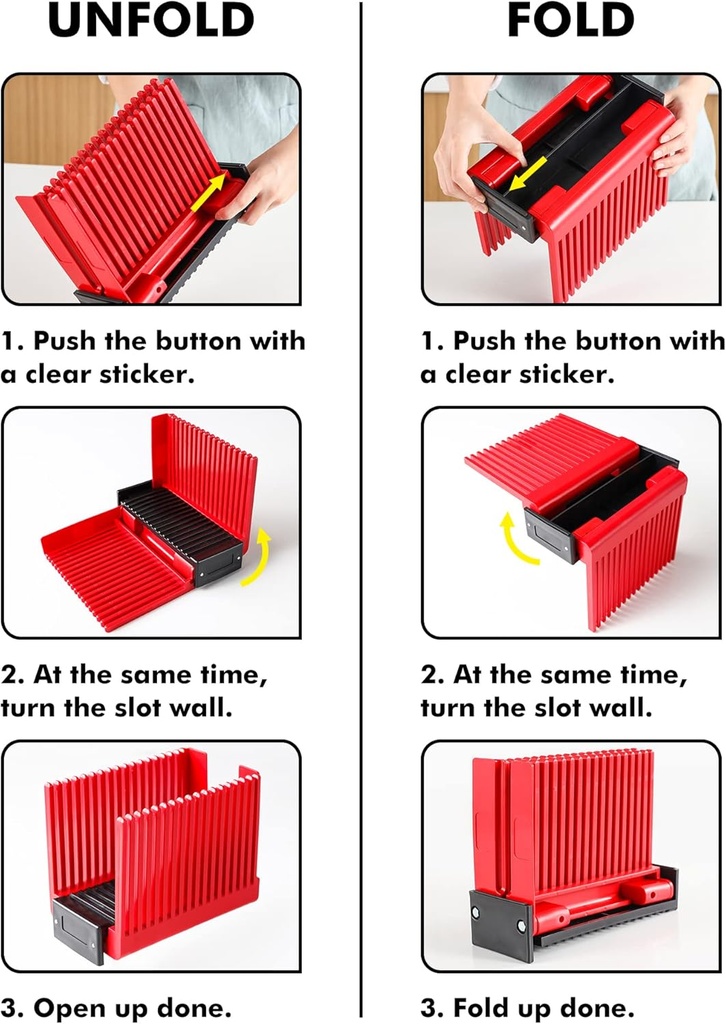 UNFOLD

1. Push the button with a clear sticker.

2. At the same time, turn the slot wall.

3. Open up done.

FOLD

1. Push the button with a clear sticker.

2. At the same time, turn the slot wall.

3. Fold up done.