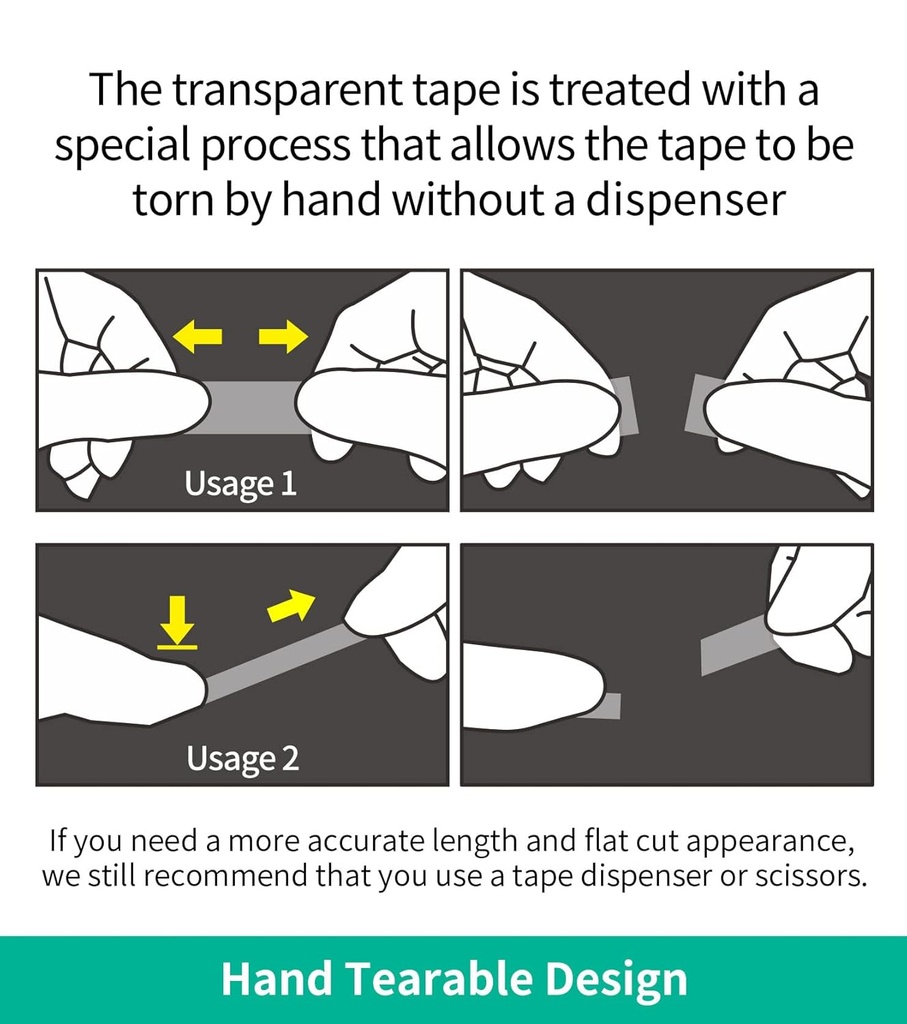 The transparent tape is treated with a special process that allows the tape to be torn by hand without a dispenser

Usage 1

Usage 2

If you need a more accurate length and flat cut appearance, we still recommend that you use a tape dispenser or scissors.

Hand Tearable Design