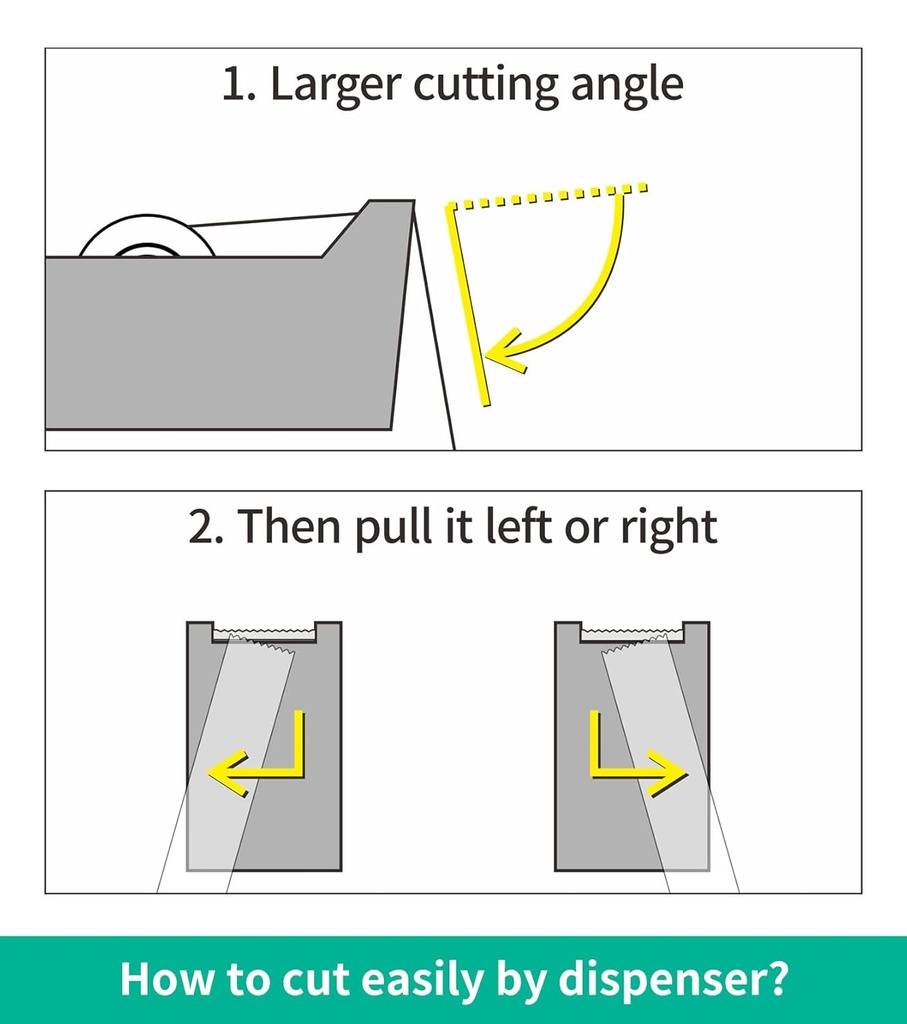 1. Larger cutting angle

2. Then pull it left or right

How to cut easily by dispenser?