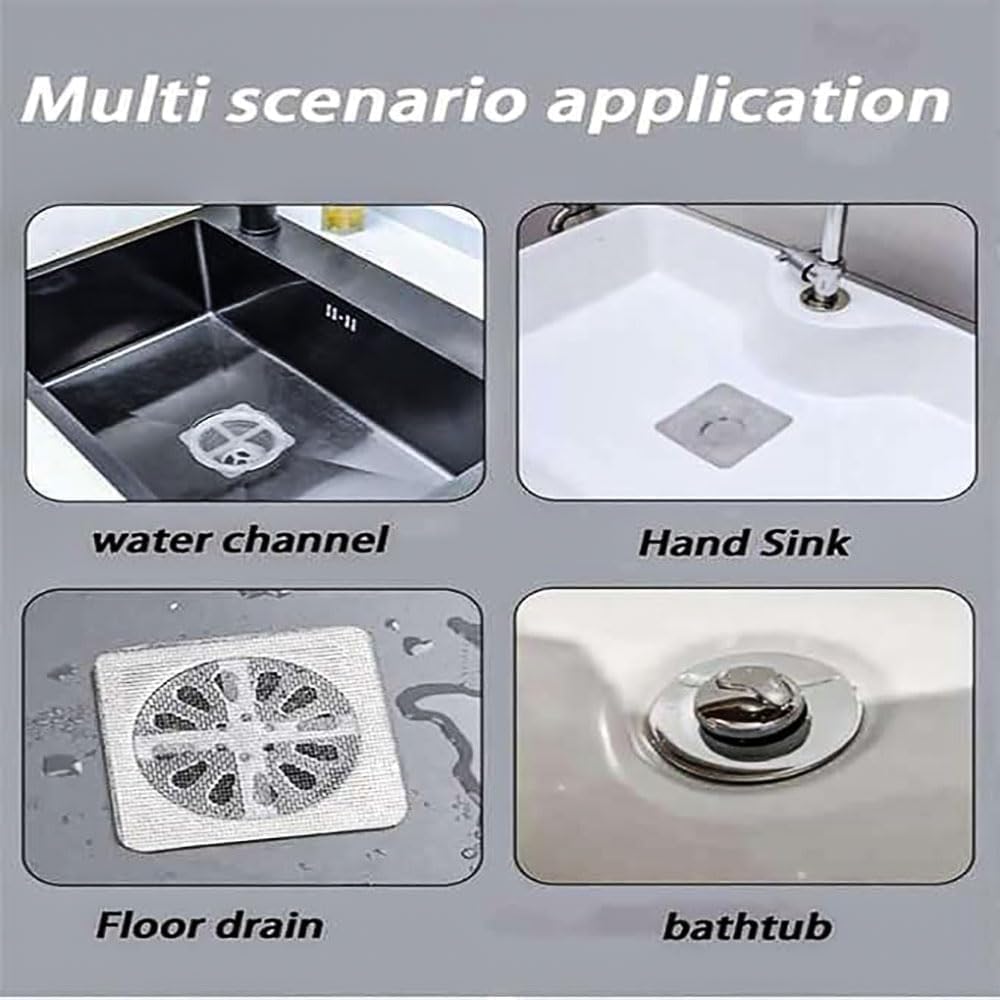 Multi scenario application

water channel

Hand Sink

Floor drain

bathtub