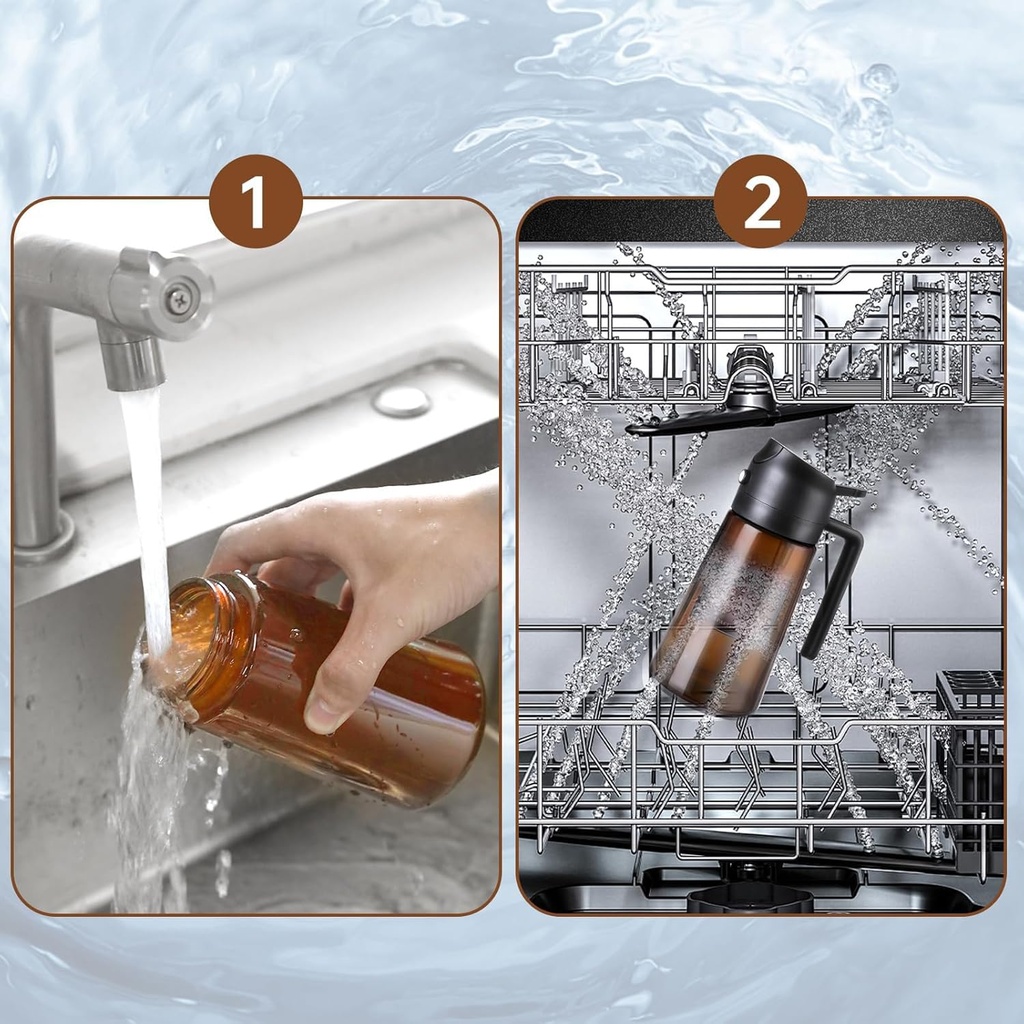 1

2