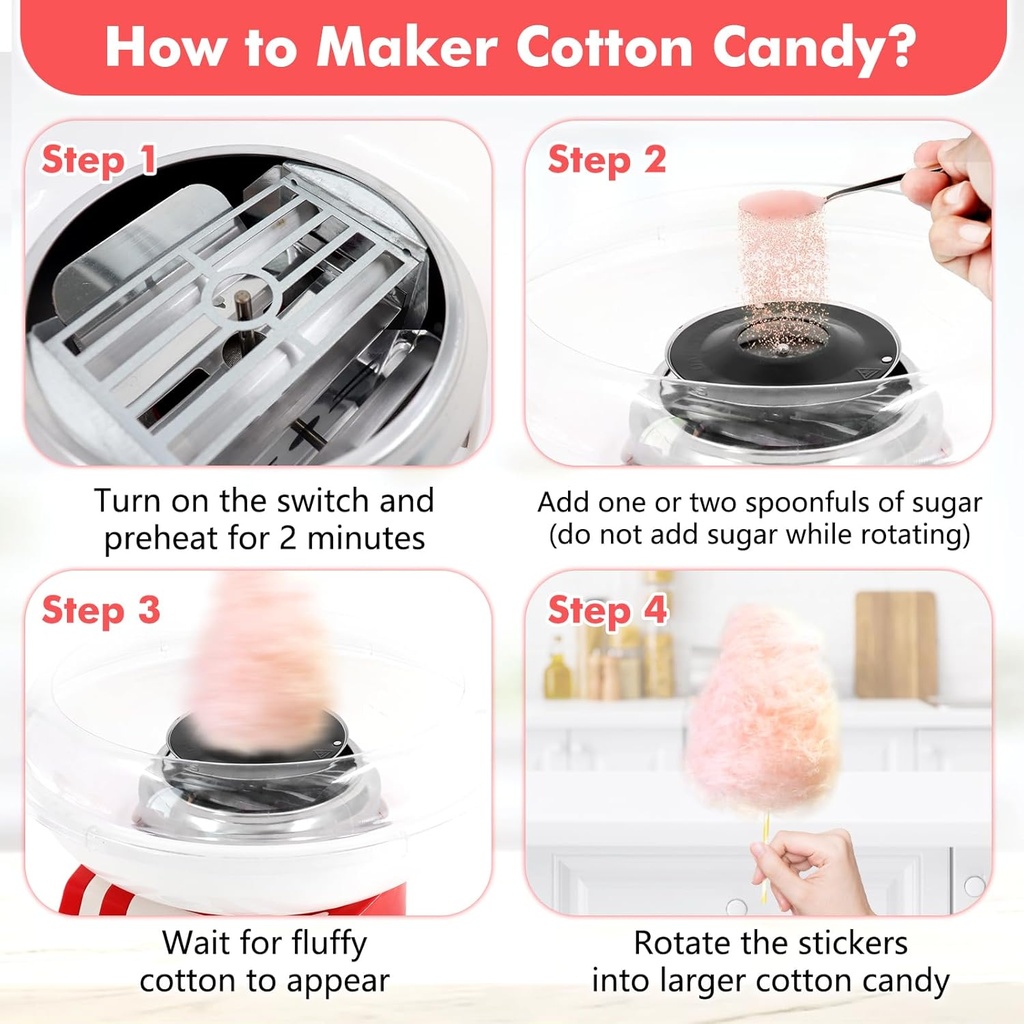 How to Maker Cotton Candy?

Step 1

Turn on the switch and preheat for 2 minutes

Step 2

Add one or two spoonfuls of sugar (do not add sugar while rotating)

Step 3

Wait for fluffy cotton to appear

Step 4

Rotate the stickers into larger cotton candy