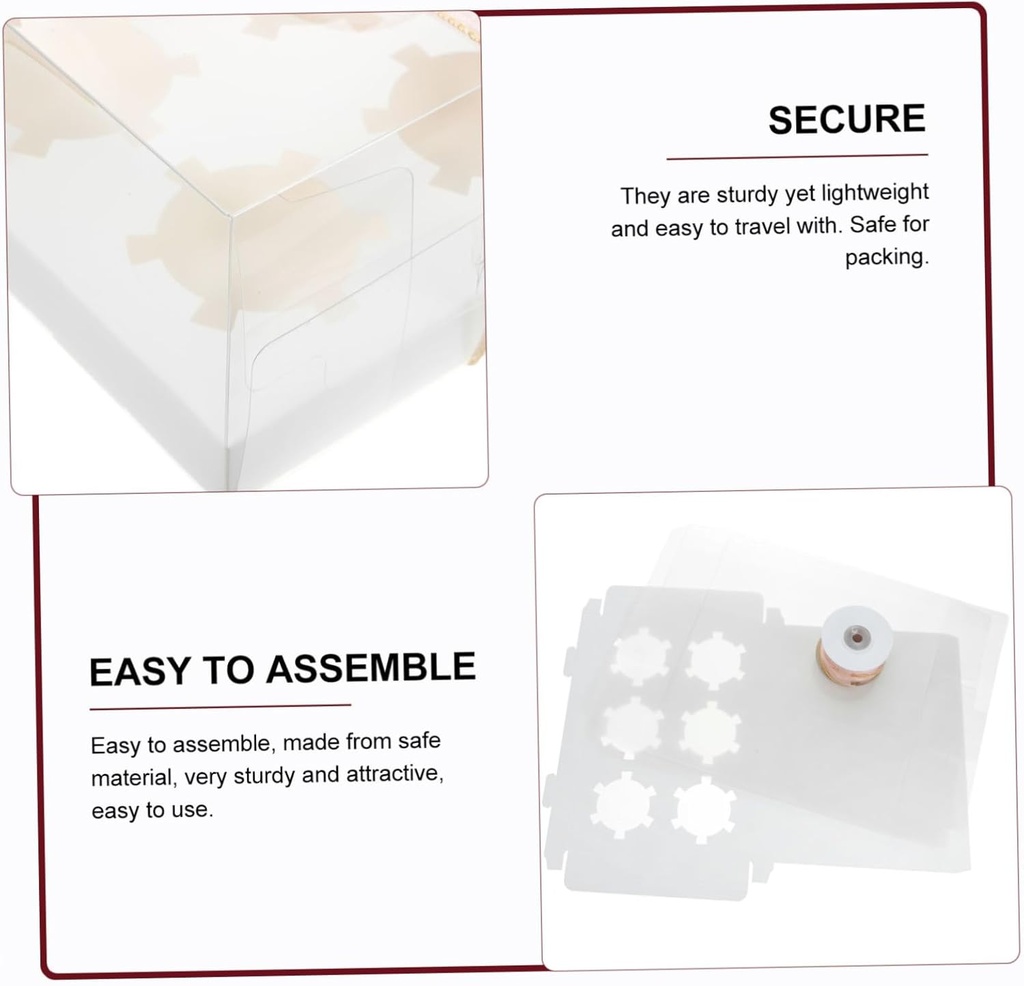 SECURE

They are sturdy yet lightweight and easy to travel with. Safe for packing.

EASY TO ASSEMBLE

Easy to assemble, made from safe material, very sturdy and attractive, easy to use.