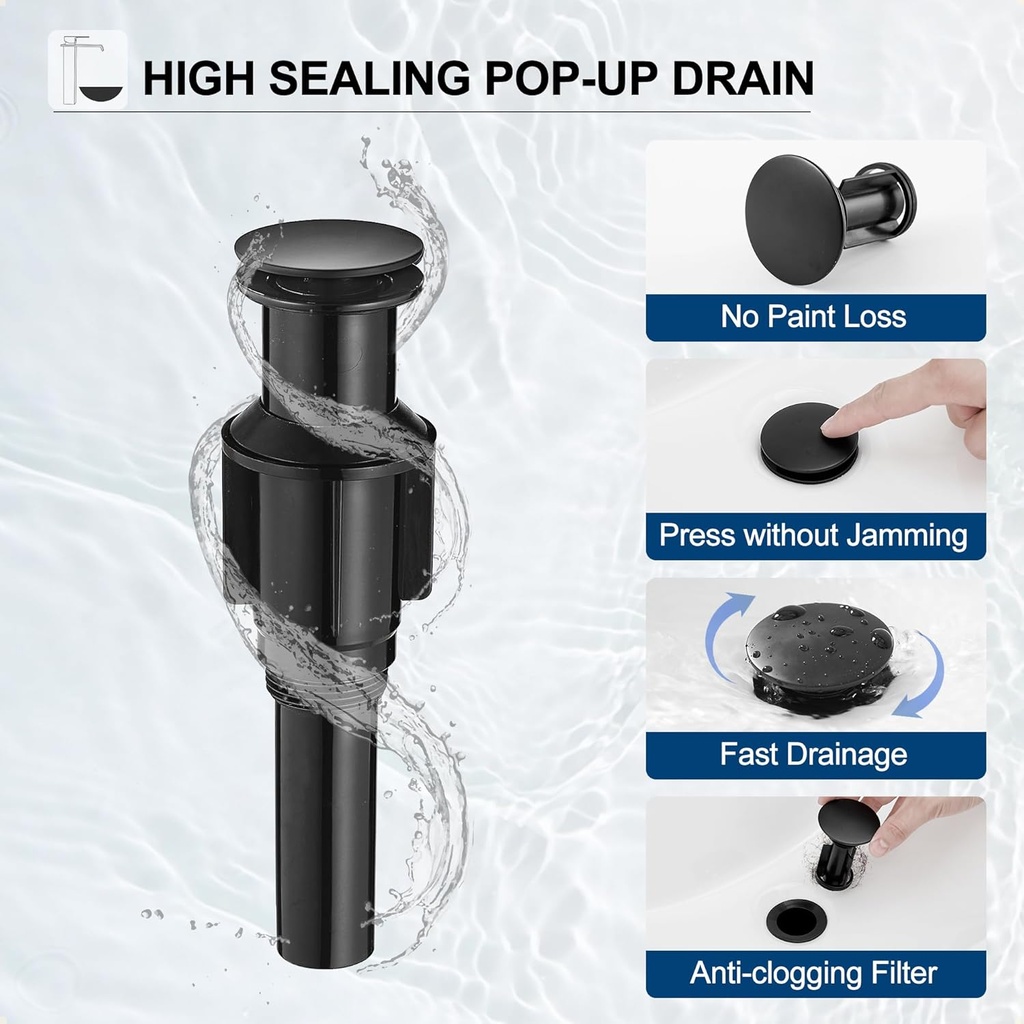 HIGH SEALING POP-UP DRAIN

No Paint Loss

Press without Jamming

Fast Drainage

Anti-clogging Filter