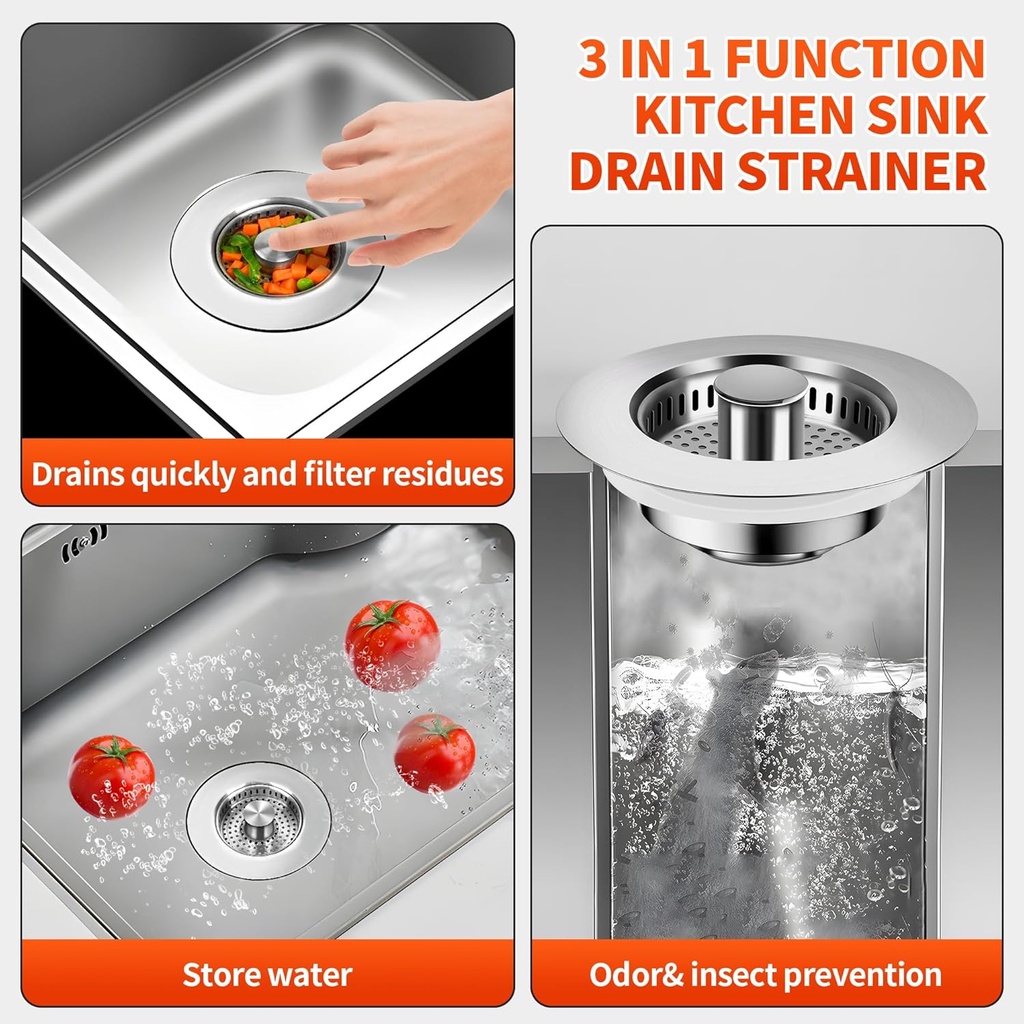 3 IN 1 FUNCTION KITCHEN SINK DRAIN STRAINER

Drains quickly and filter residues

Store water

Odor& insect prevention