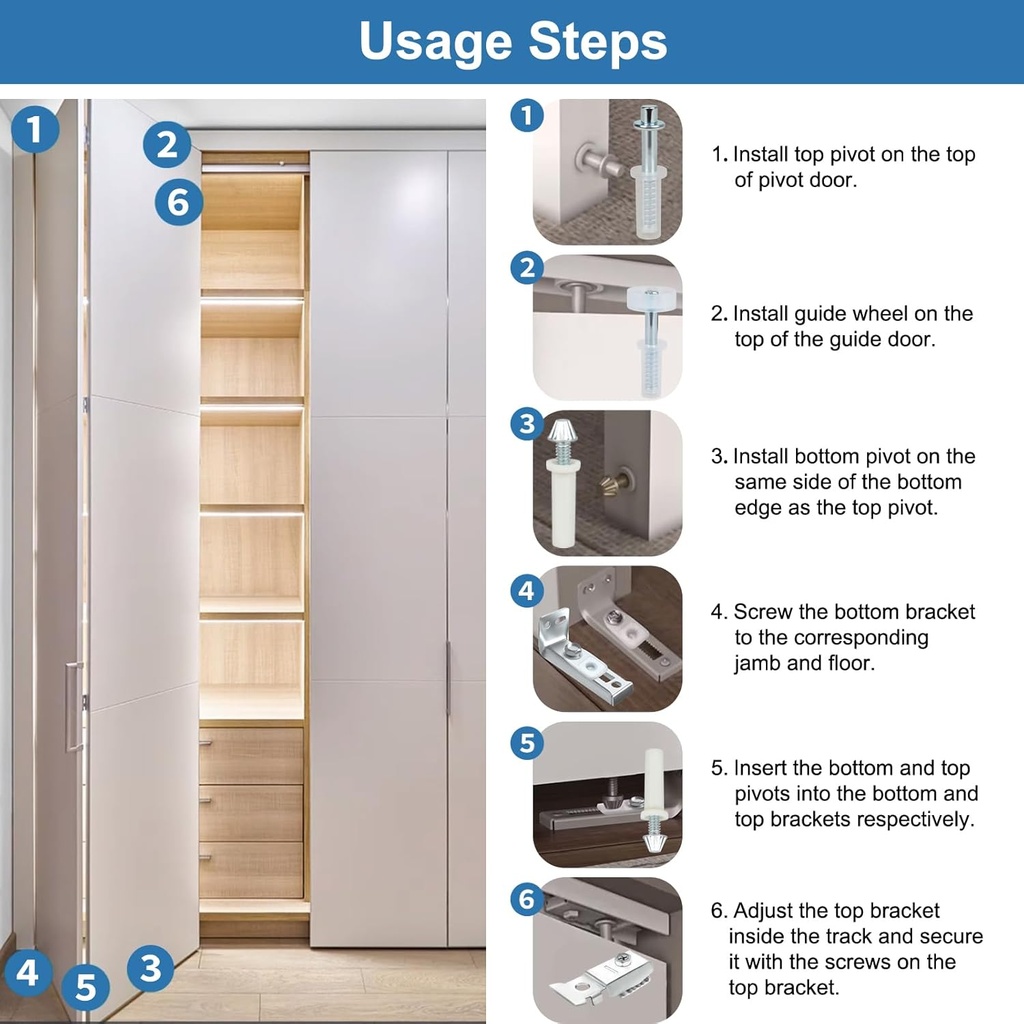 Usage Steps

1
2
6
4
5
3

1
1. Install top pivot on the top of pivot door.

2
2. Install guide wheel on the top of the guide door.

3
3. Install bottom pivot on the same side of the bottom edge as the top pivot.

4
4. Screw the bottom bracket to the corresponding jamb and floor.

5
5. Insert the bottom and top pivots into the bottom and top brackets respectively.

6
6. Adjust the top bracket inside the track and secure it with the screws on the top bracket.