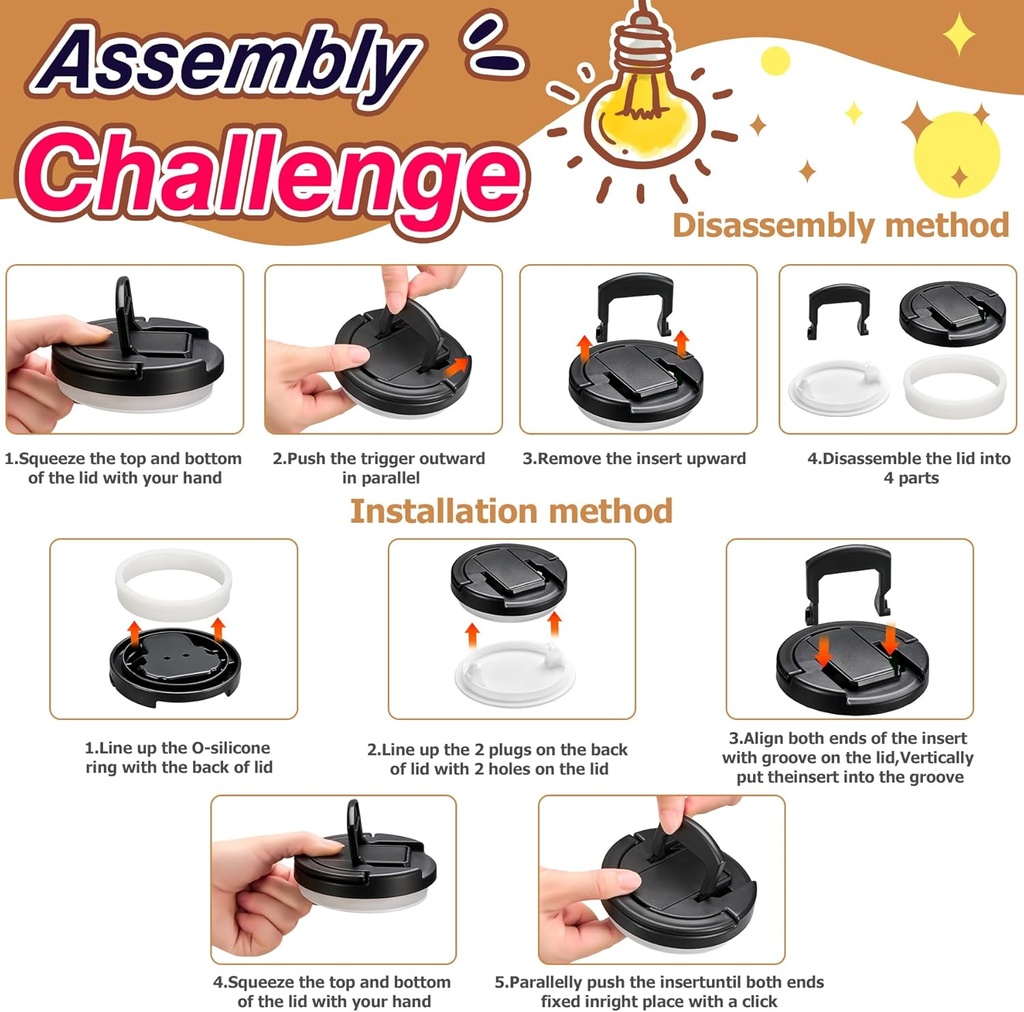 Assembly Challenge

Disassembly method

1.Squeeze the top and bottom of the lid with your hand

2.Push the trigger outward in parallel

3.Remove the insert upward

4.Disassemble the lid into 4 parts

Installation method

1.Line up the O-silicone ring with the back of lid

2.Line up the 2 plugs on the back of lid with 2 holes on the lid

3.Align both ends of the insert with groove on the lid,Vertically put theinsert into the groove

4.Squeeze the top and bottom of the lid with your hand

5.Parallelly push the insertuntil both ends fixed inright place with a click