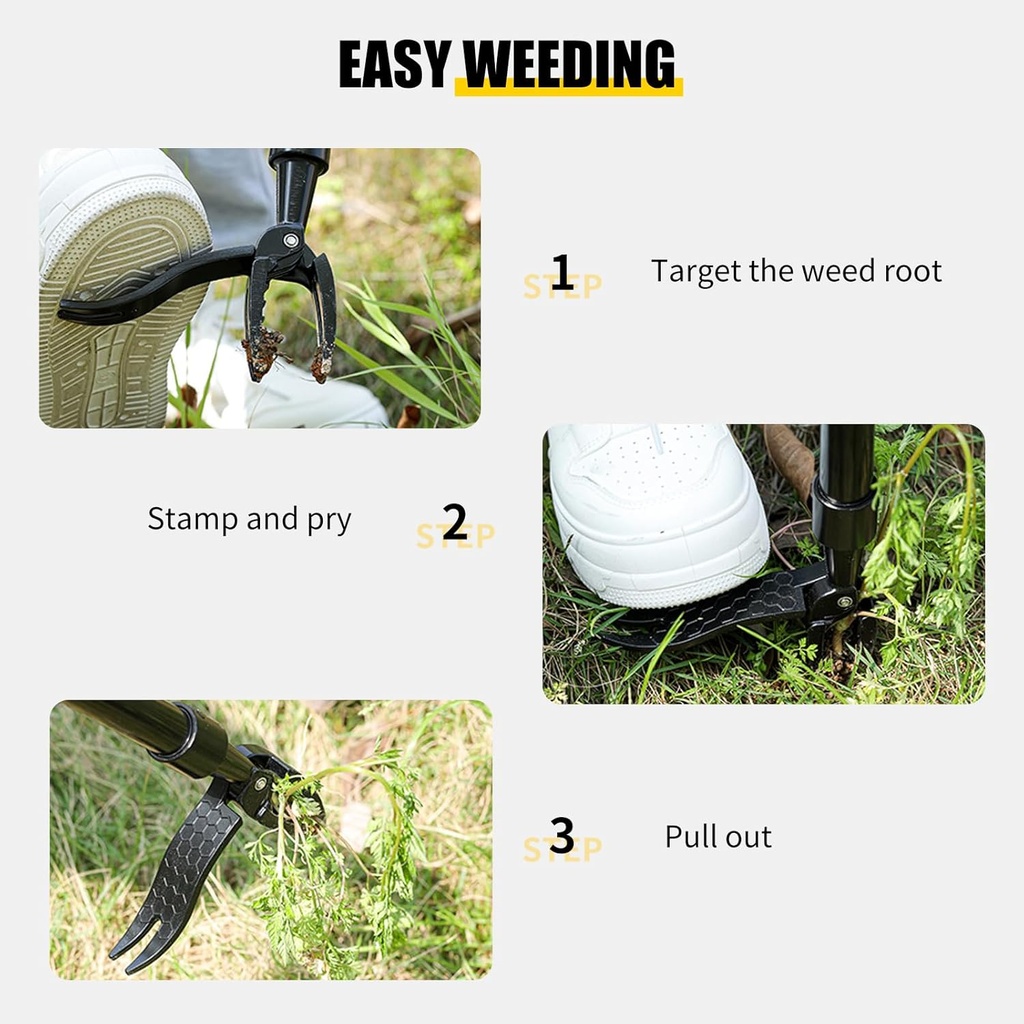 EASY WEEDING

STEP 1 Target the weed root

Stamp and pry STEP 2

STEP 3 Pull out