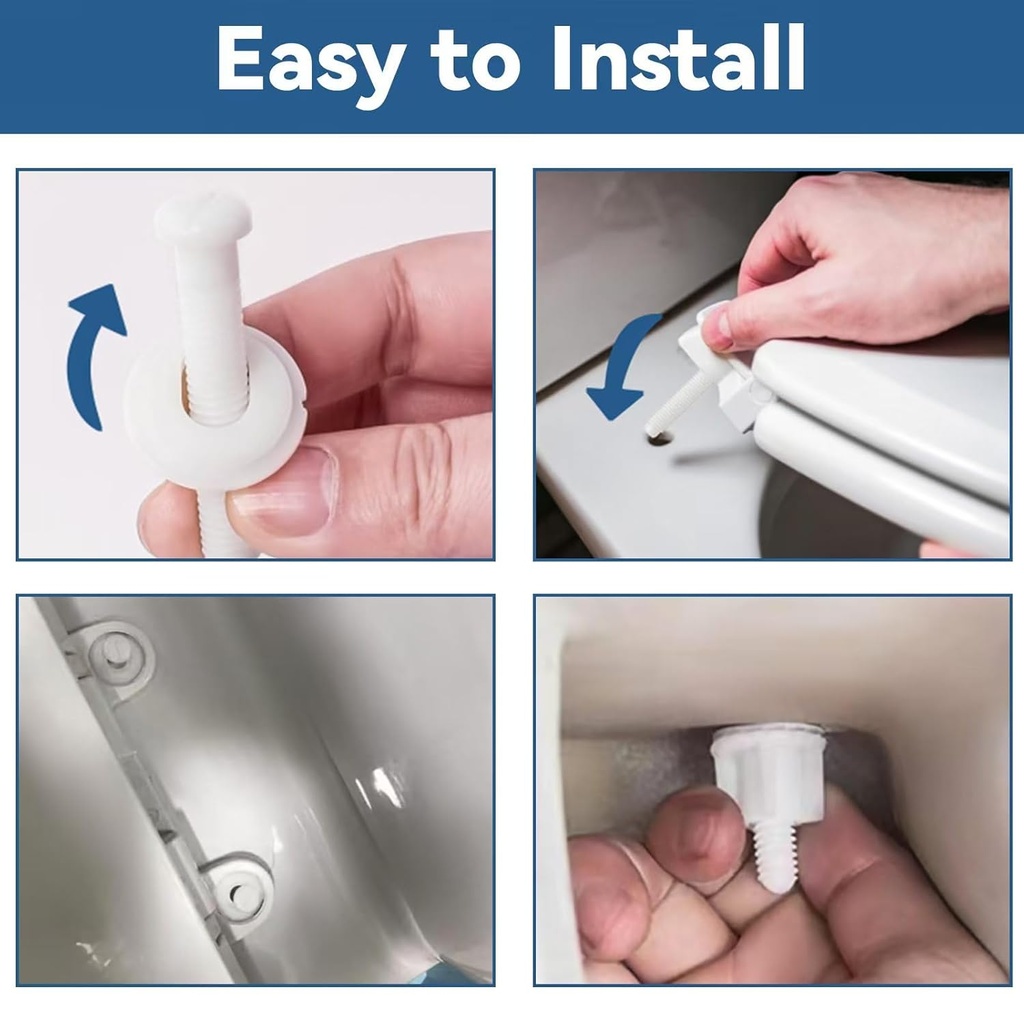 Easy to Install