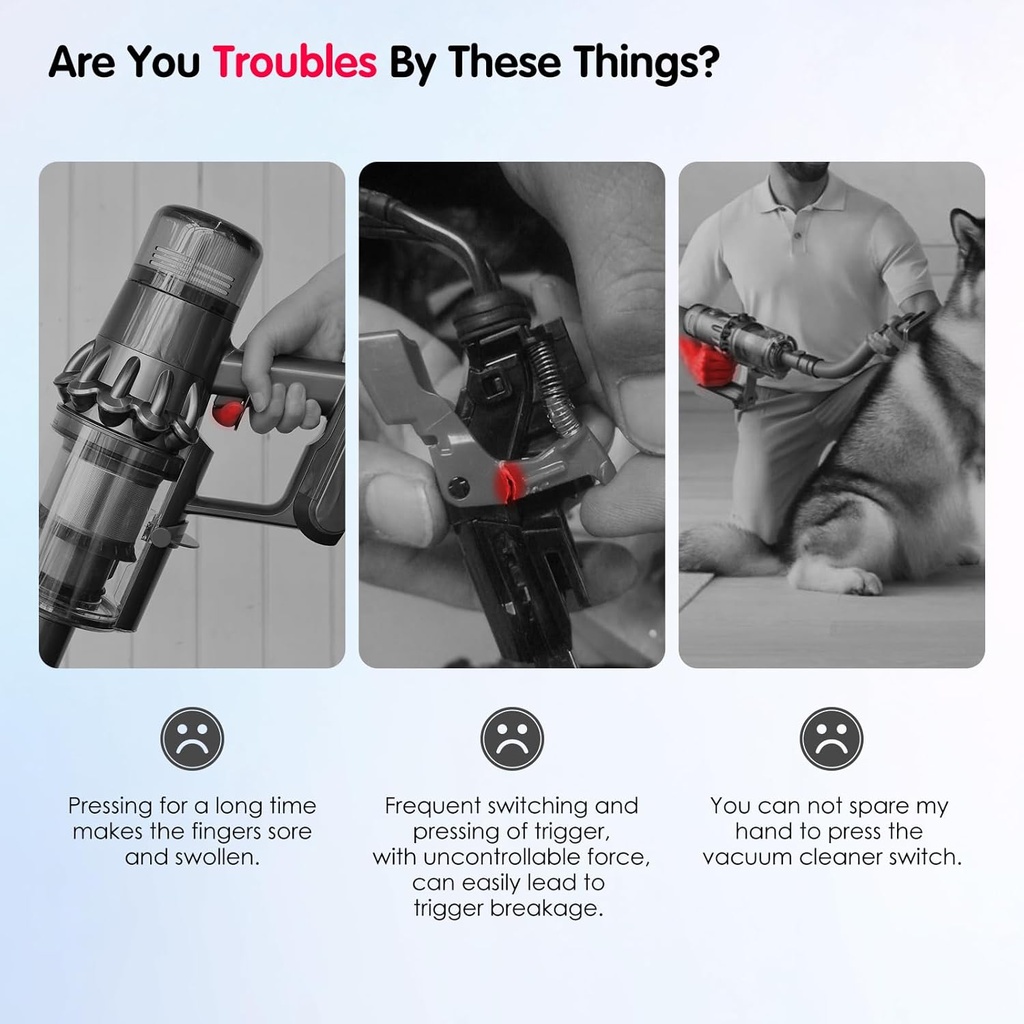 Are You Troubles By These Things?

Pressing for a long time makes the fingers sore and swollen.

Frequent switching and pressing of trigger, with uncontrollable force, can easily lead to trigger breakage.

You can not spare my hand to press the vacuum cleaner switch.