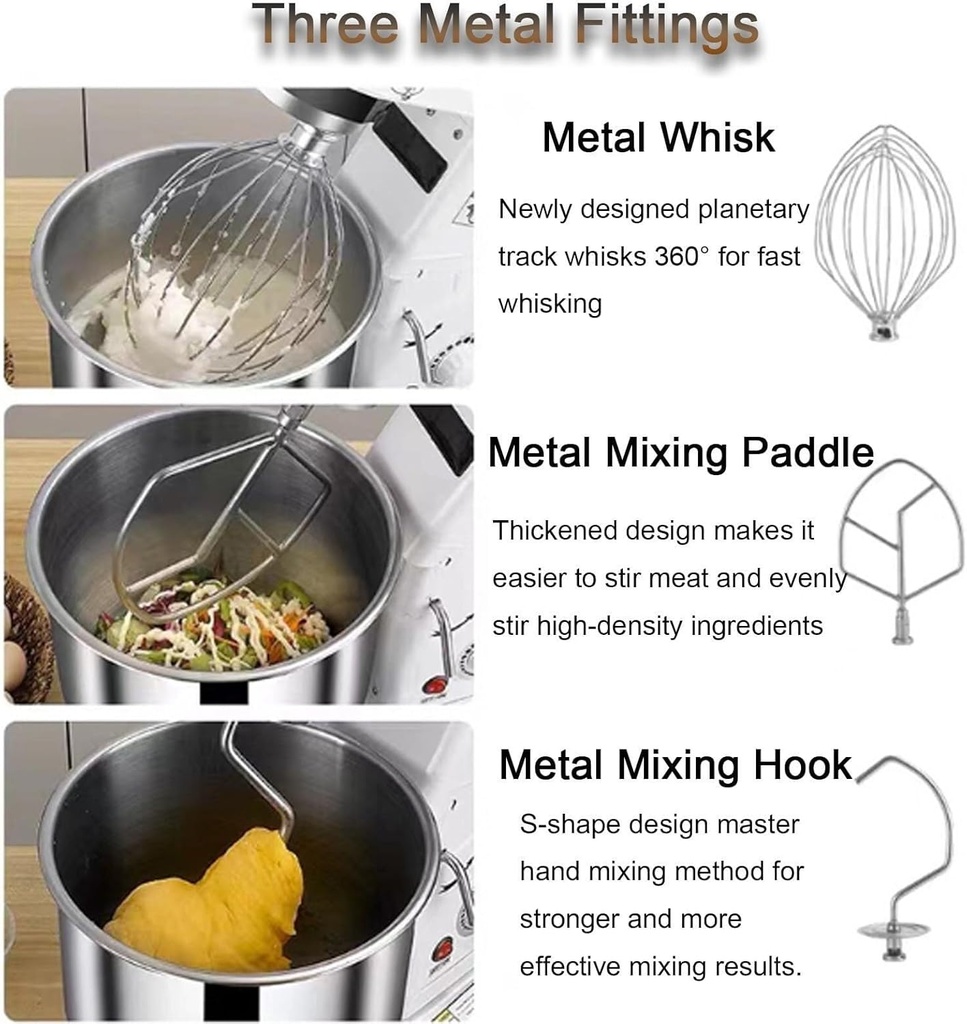 Three Metal Fittings

Metal Whisk

Newly designed planetary track whisks 360° for fast whisking

Metal Mixing Paddle

Thickened design makes it easier to stir meat and evenly stir high-density ingredients

Metal Mixing Hook

S-shape design master hand mixing method for stronger and more effective mixing results.