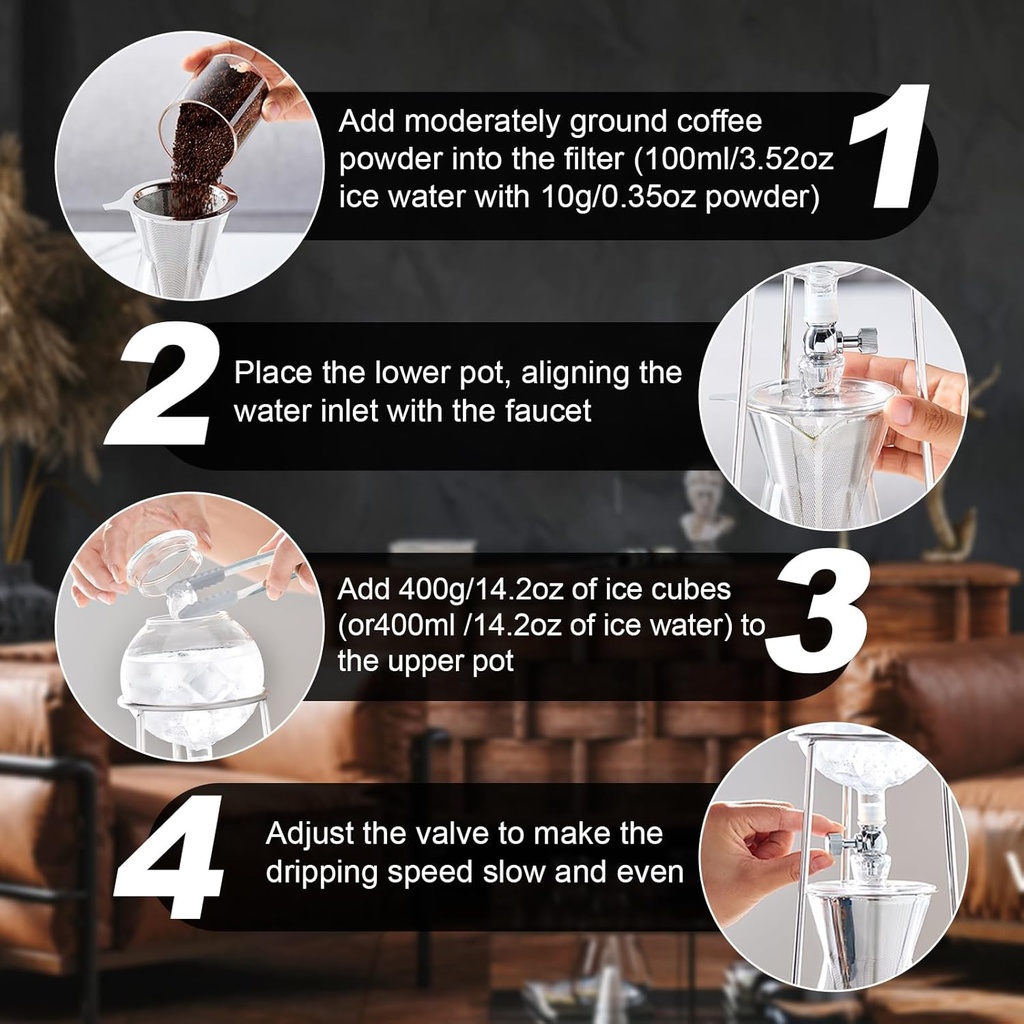 Add moderately ground coffee powder into the filter (100ml/3.52oz ice water with 10g/0.35oz powder)

1

2

Place the lower pot, aligning the water inlet with the faucet

Add 400g/14.2oz of ice cubes (or400ml /14.2oz of ice water) to the upper pot

3

4

Adjust the valve to make the dripping speed slow and even