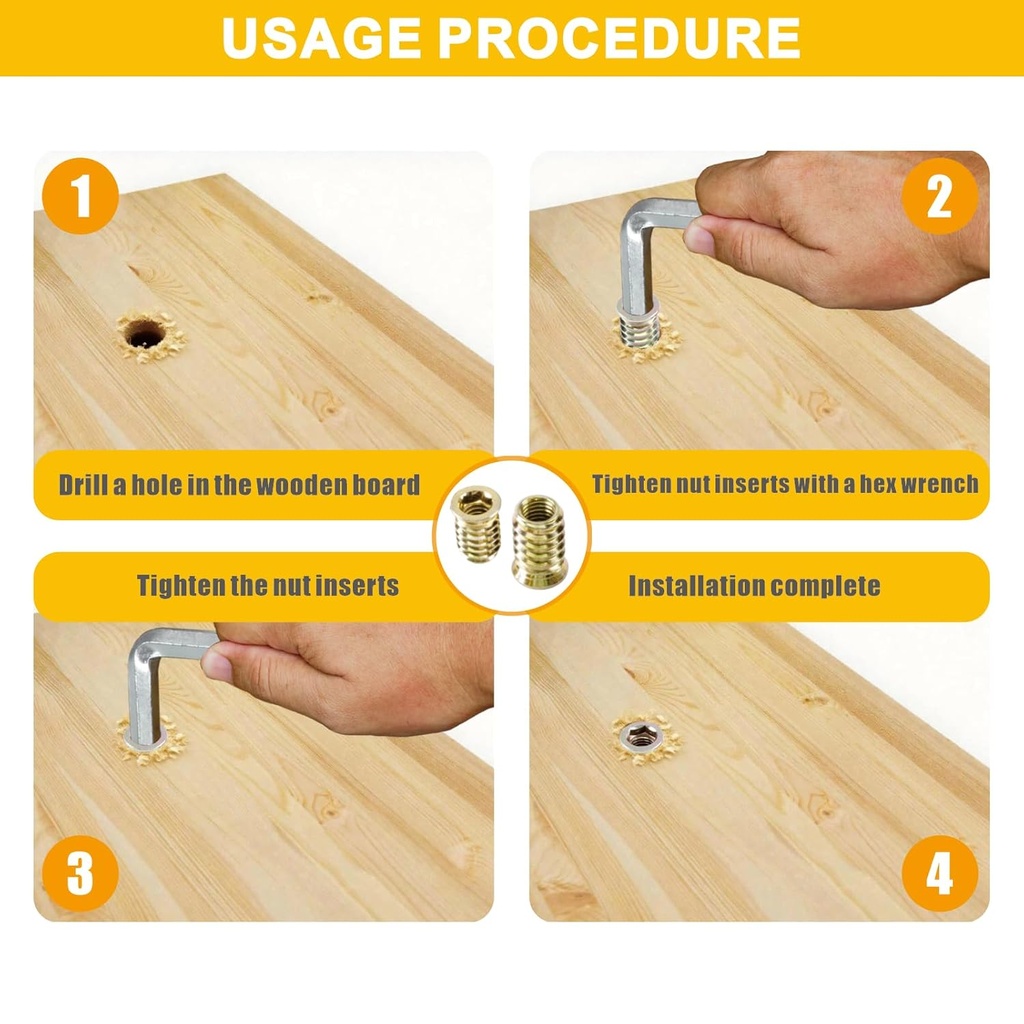 USAGE PROCEDURE

1

Drill a hole in the wooden board

2

Tighten nut inserts with a hex wrench

Tighten the nut inserts

3

Installation complete

4