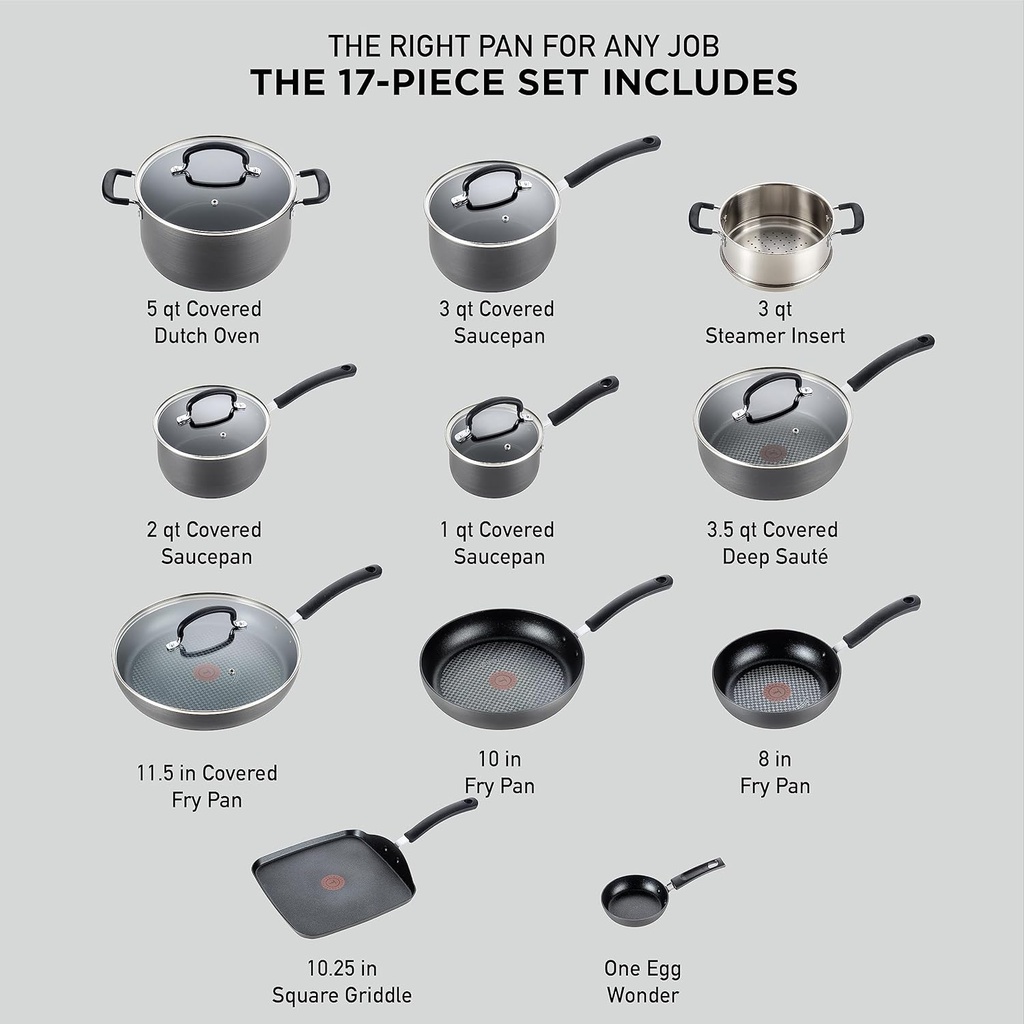 THE RIGHT PAN FOR ANY JOB
THE 17-PIECE SET INCLUDES

5 qt Covered
Dutch Oven

3 qt Covered
Saucepan

3 qt
Steamer Insert

2 qt Covered
Saucepan

1 qt Covered
Saucepan

3.5 qt Covered
Deep Sauté

11.5 in Covered
Fry Pan

10 in
Fry Pan

8 in
Fry Pan

10.25 in
Square Griddle

One Egg
Wonder