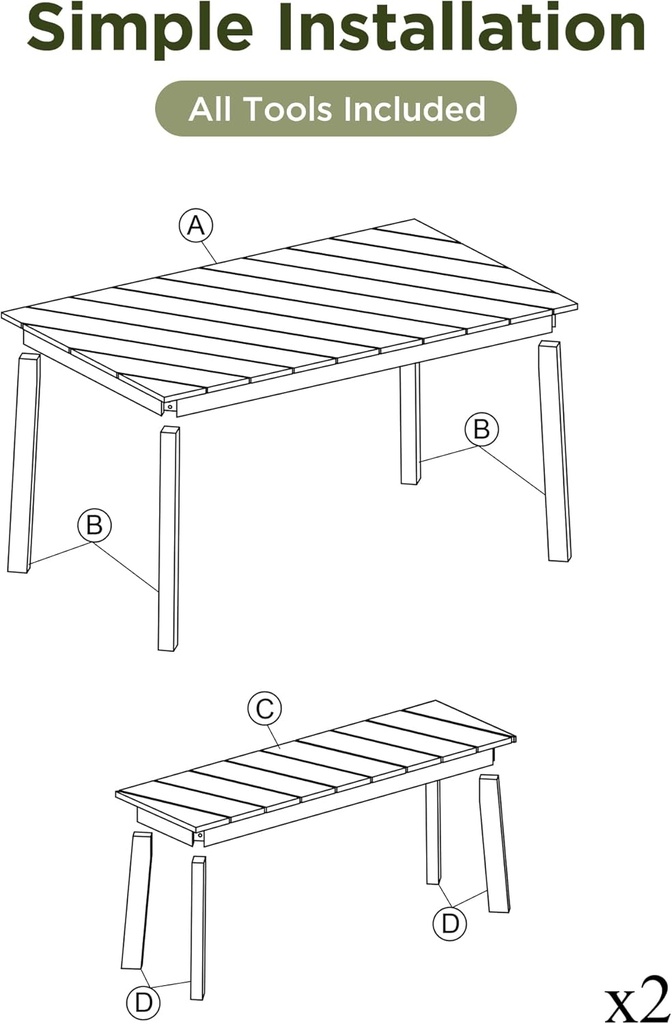 Simple Installation

All Tools Included

A

B

B

C

D

D

x2