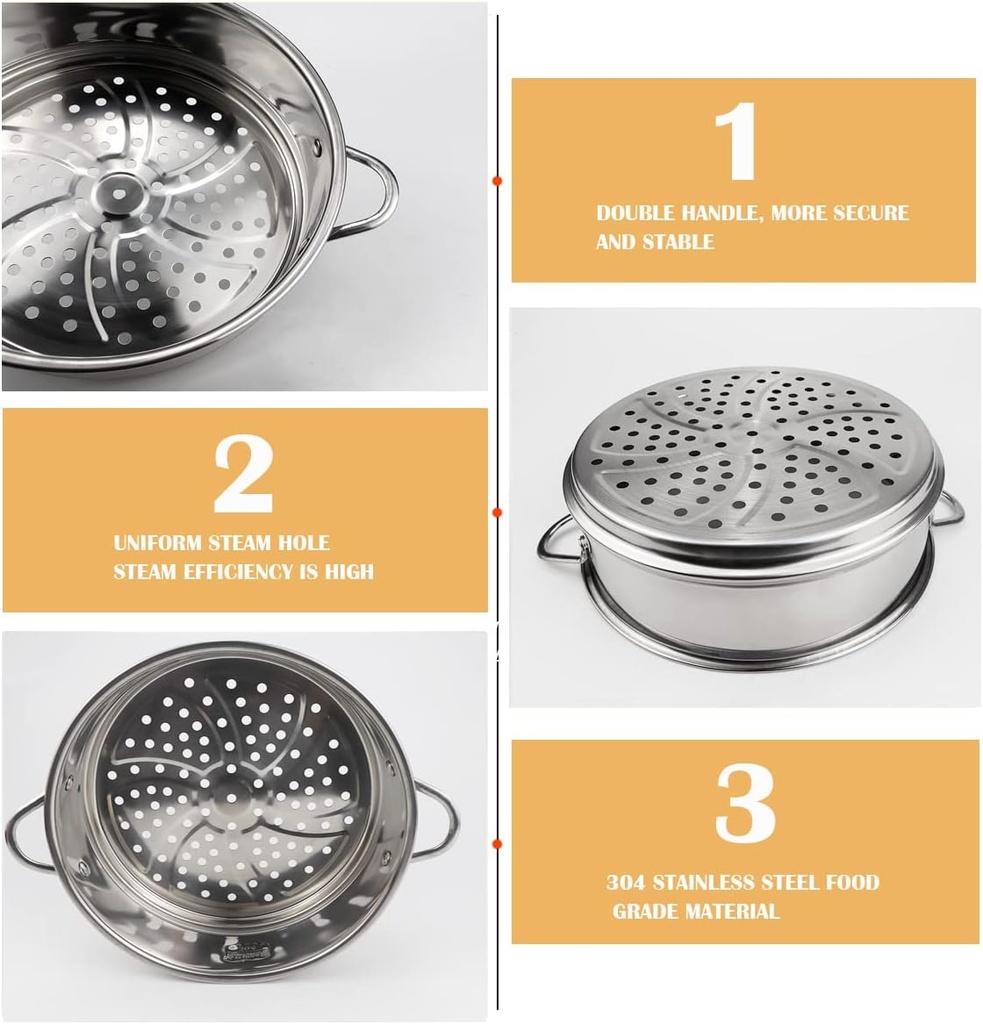 1

DOUBLE HANDLE, MORE SECURE AND STABLE

2

UNIFORM STEAM HOLE
STEAM EFFICIENCY IS HIGH

3

304 STAINLESS STEEL FOOD GRADE MATERIAL