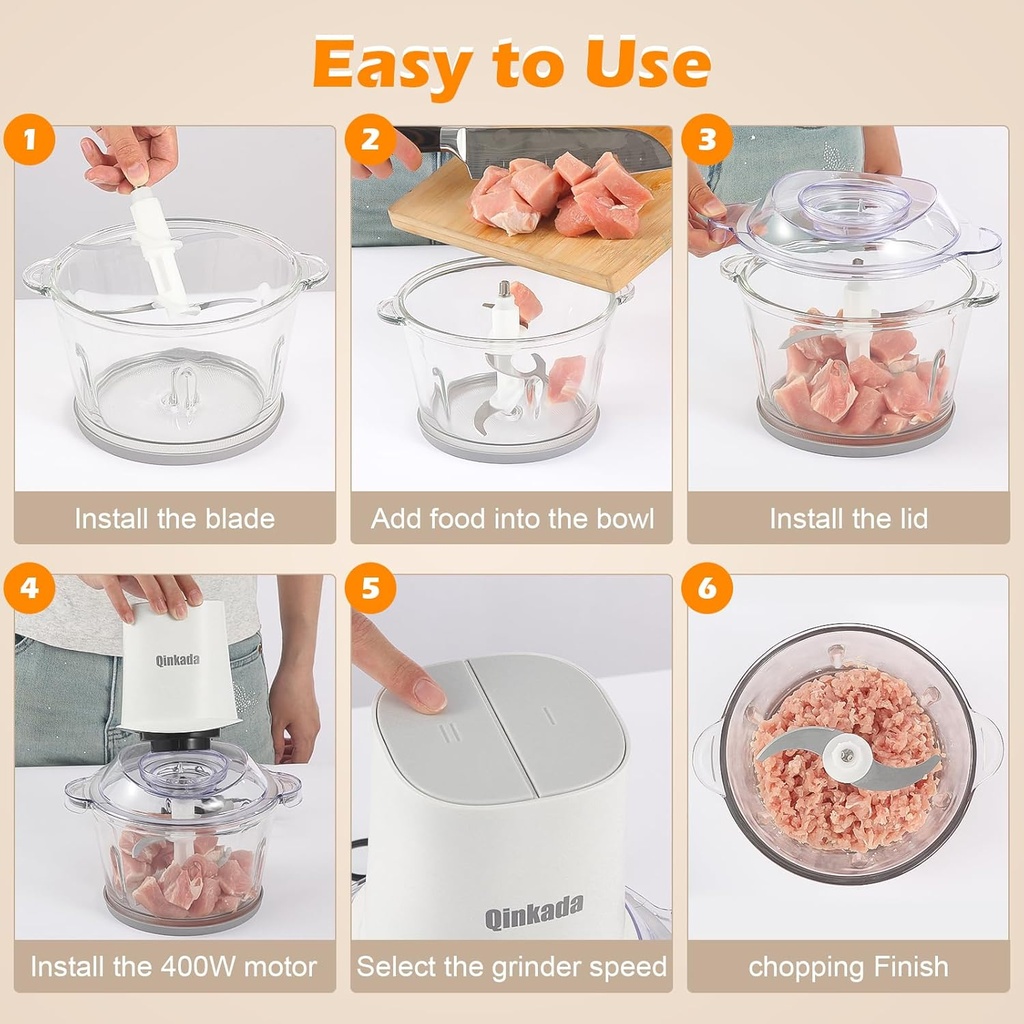 Easy to Use

1

Install the blade

2

Add food into the bowl

3

Install the lid

4

Qinkada

Install the 400W motor

5

II

I

Qinkada

Select the grinder speed

6

chopping Finish