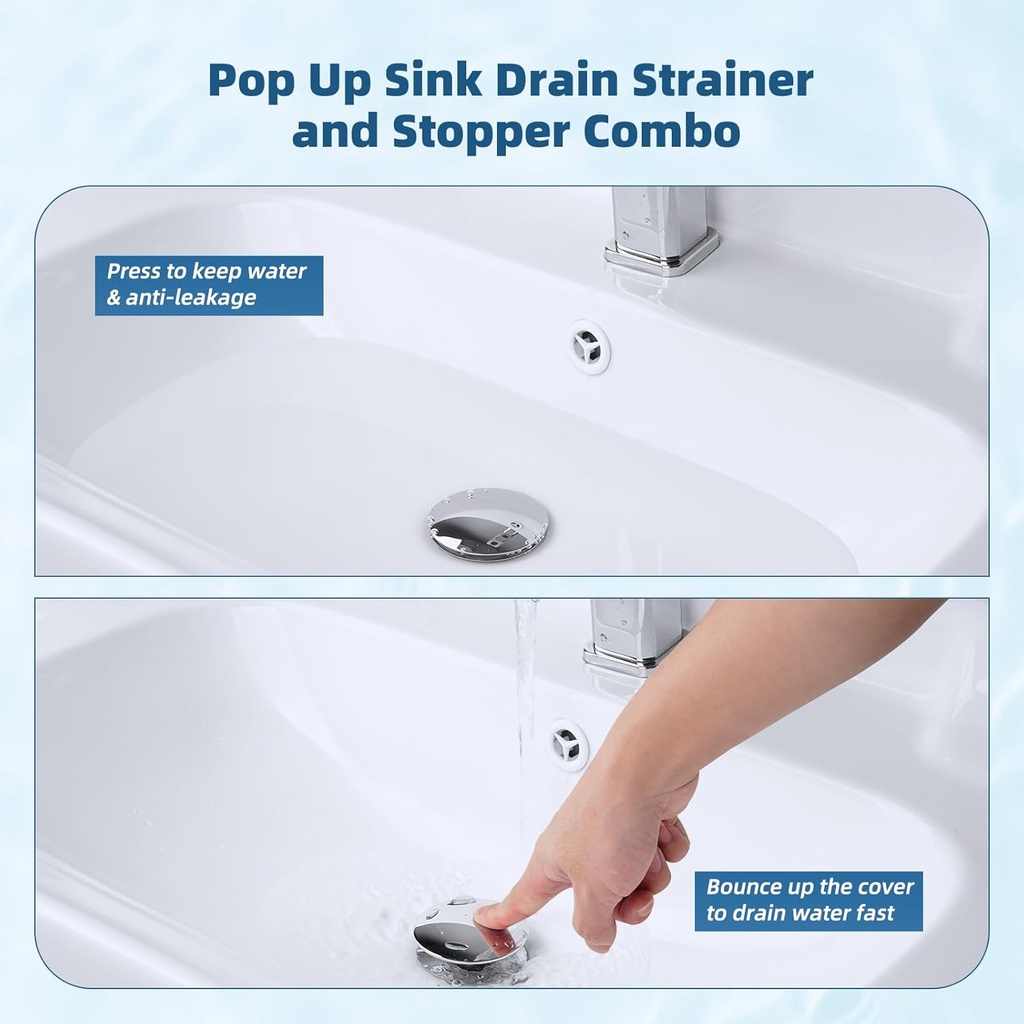 Pop Up Sink Drain Strainer and Stopper Combo

Press to keep water & anti-leakage

Bounce up the cover to drain water fast