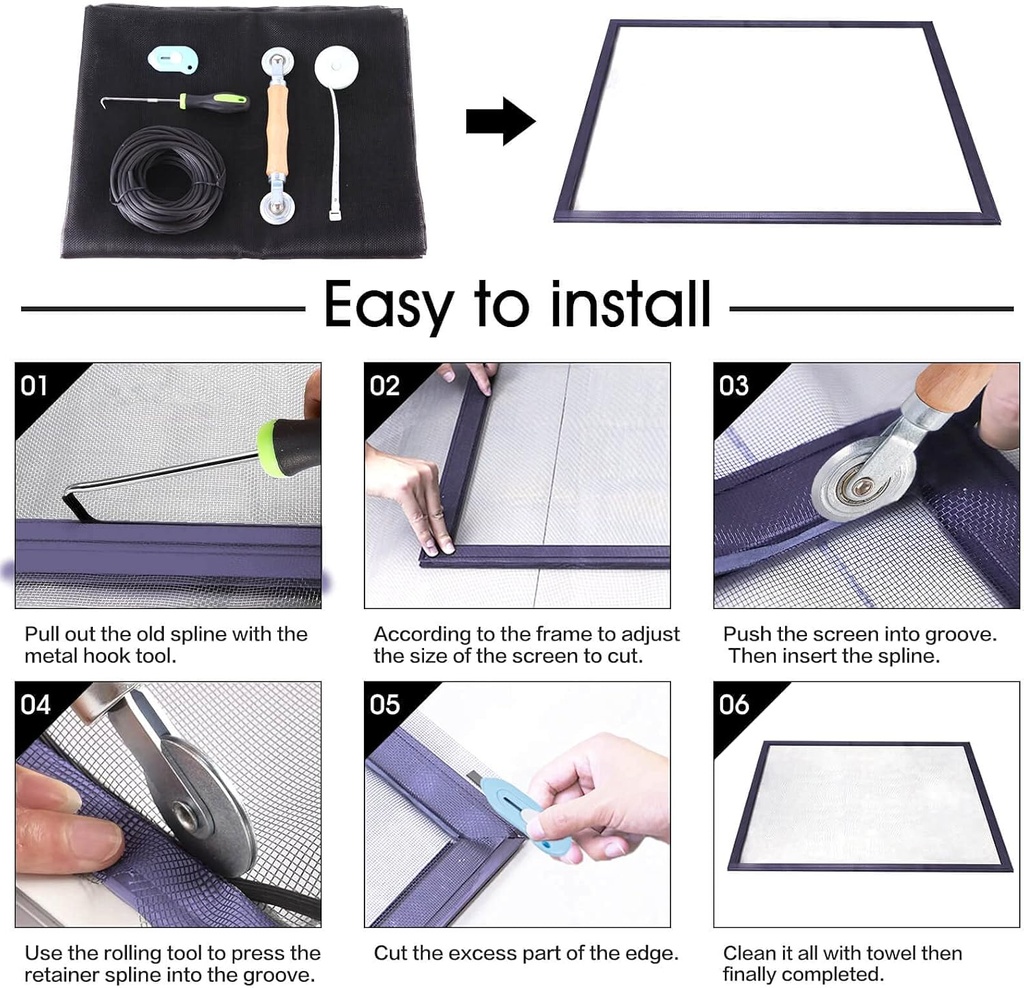 Easy to install

01

Pull out the old spline with the metal hook tool.

02

According to the frame to adjust the size of the screen to cut.

03

Push the screen into groove. Then insert the spline.

04

Use the rolling tool to press the retainer spline into the groove.

05

Cut the excess part of the edge.

06

Clean it all with towel then finally completed.