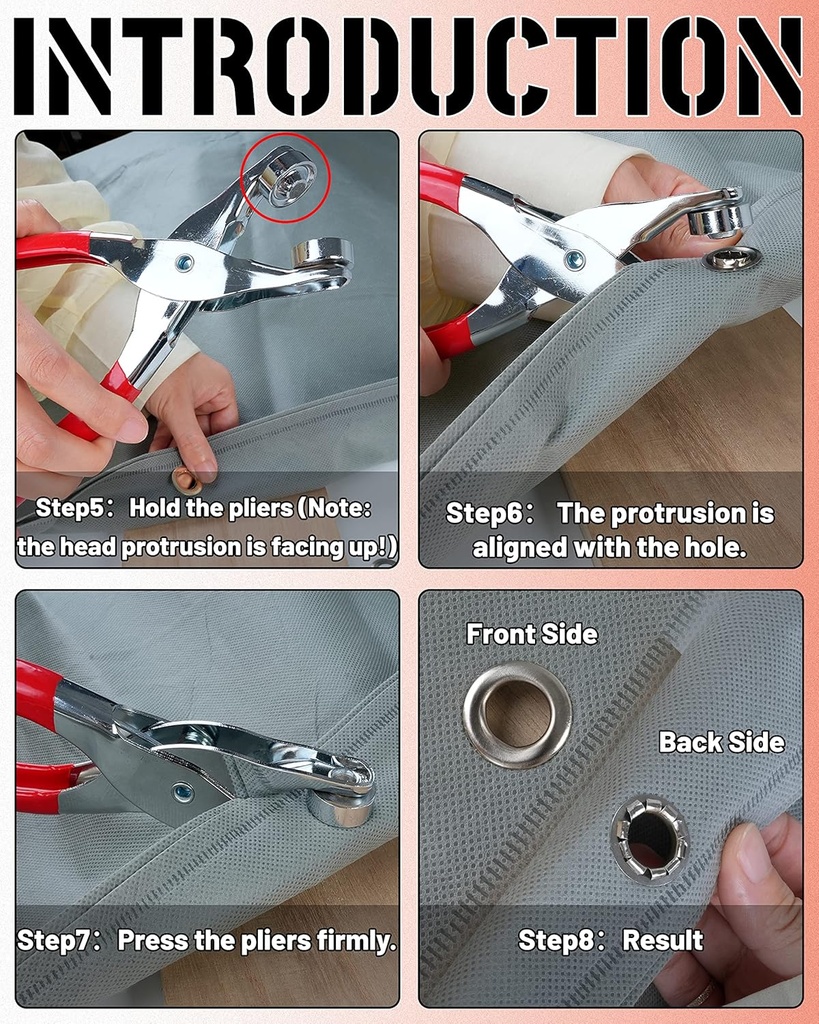 INTRODUCTION

Step5： Hold the pliers (Note: the head protrusion is facing up!)

Step6： The protrusion is aligned with the hole.

Step7： Press the pliers firmly.

Front Side

Back Side

Step8： Result